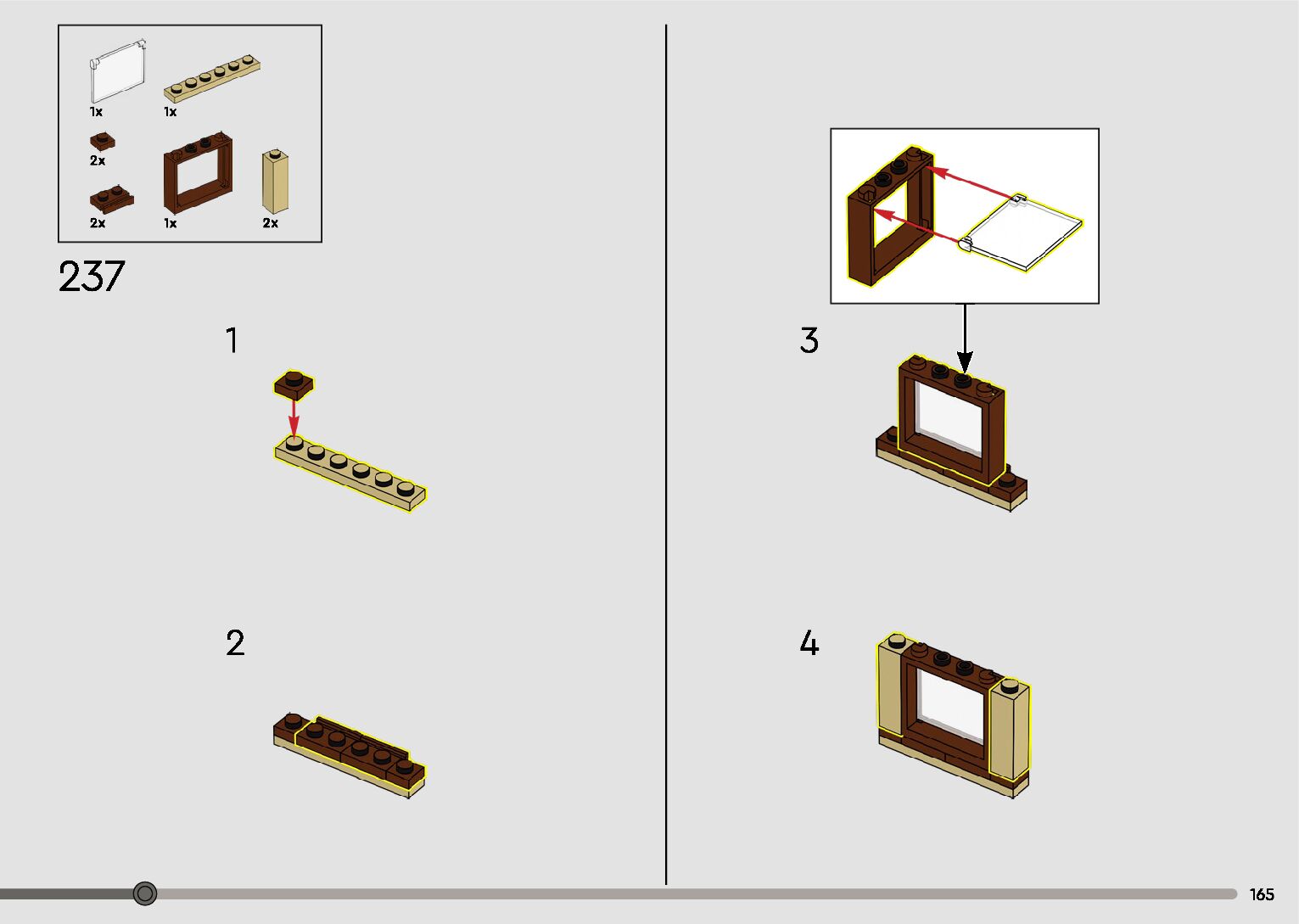 1x
1x
2x
2x
1x
2x

237

1

2

3

4

165