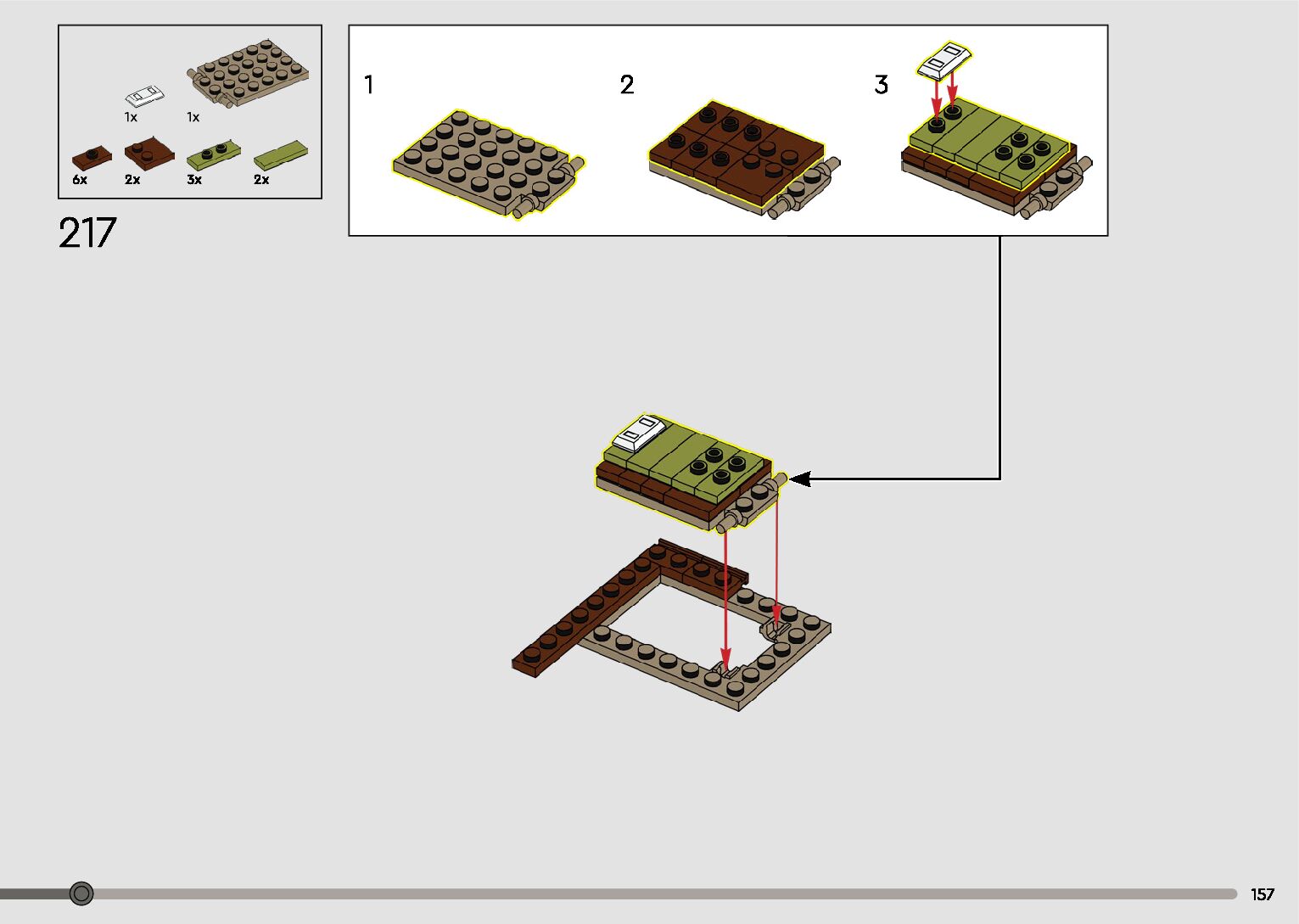 1x 1x
6x 2x 3x 2x

217

1

2

3

157