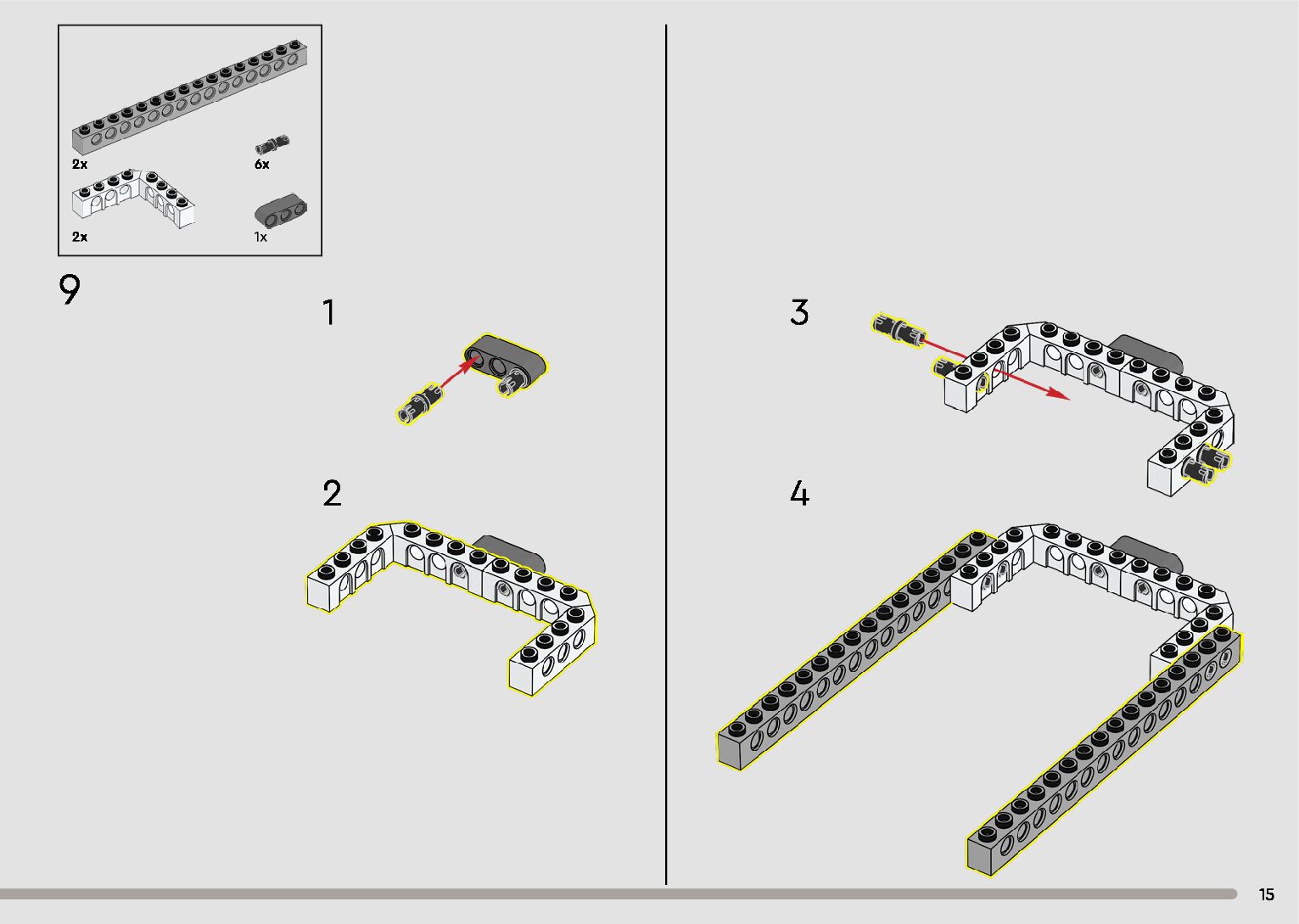 2x

6x

2x

1x

9

1

2

3

4

15