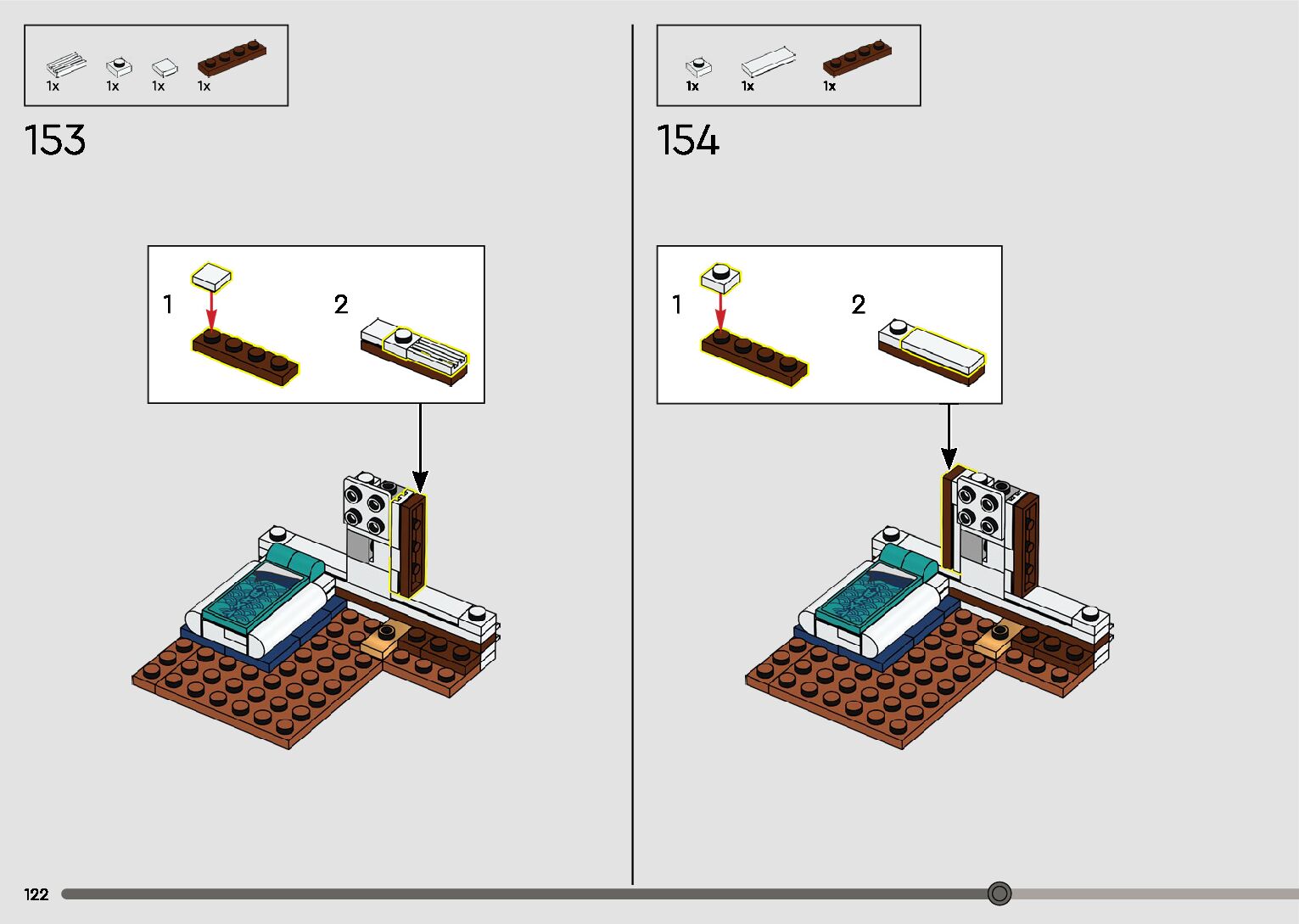 1x 1x 1x 1x

153

1

2

1x 1x 1x

154

1

2

122