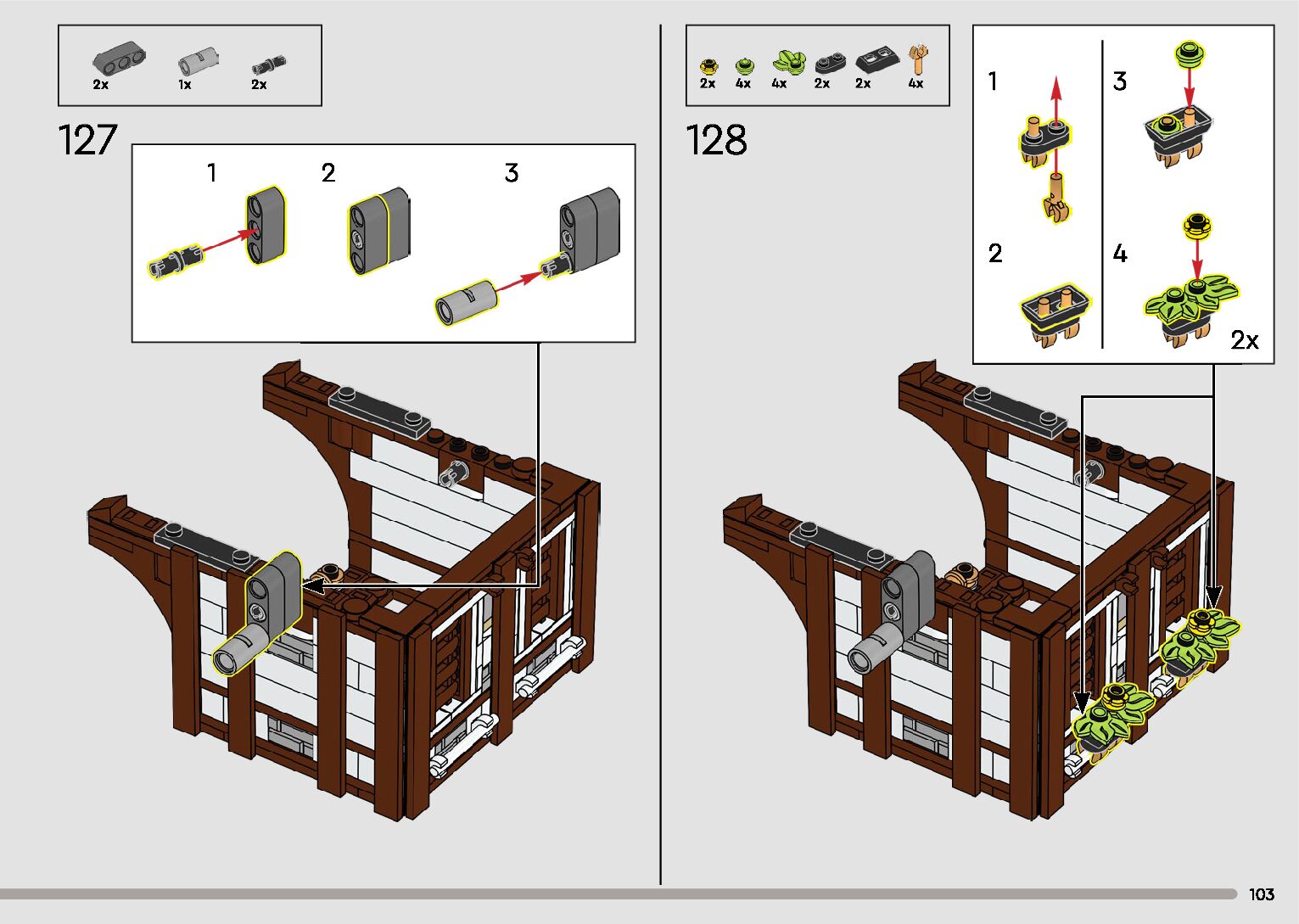 2x 1x 2x

127

1 2 3

2x 4x 4x 2x 2x 4x

128

1 3

2 4

2x

103