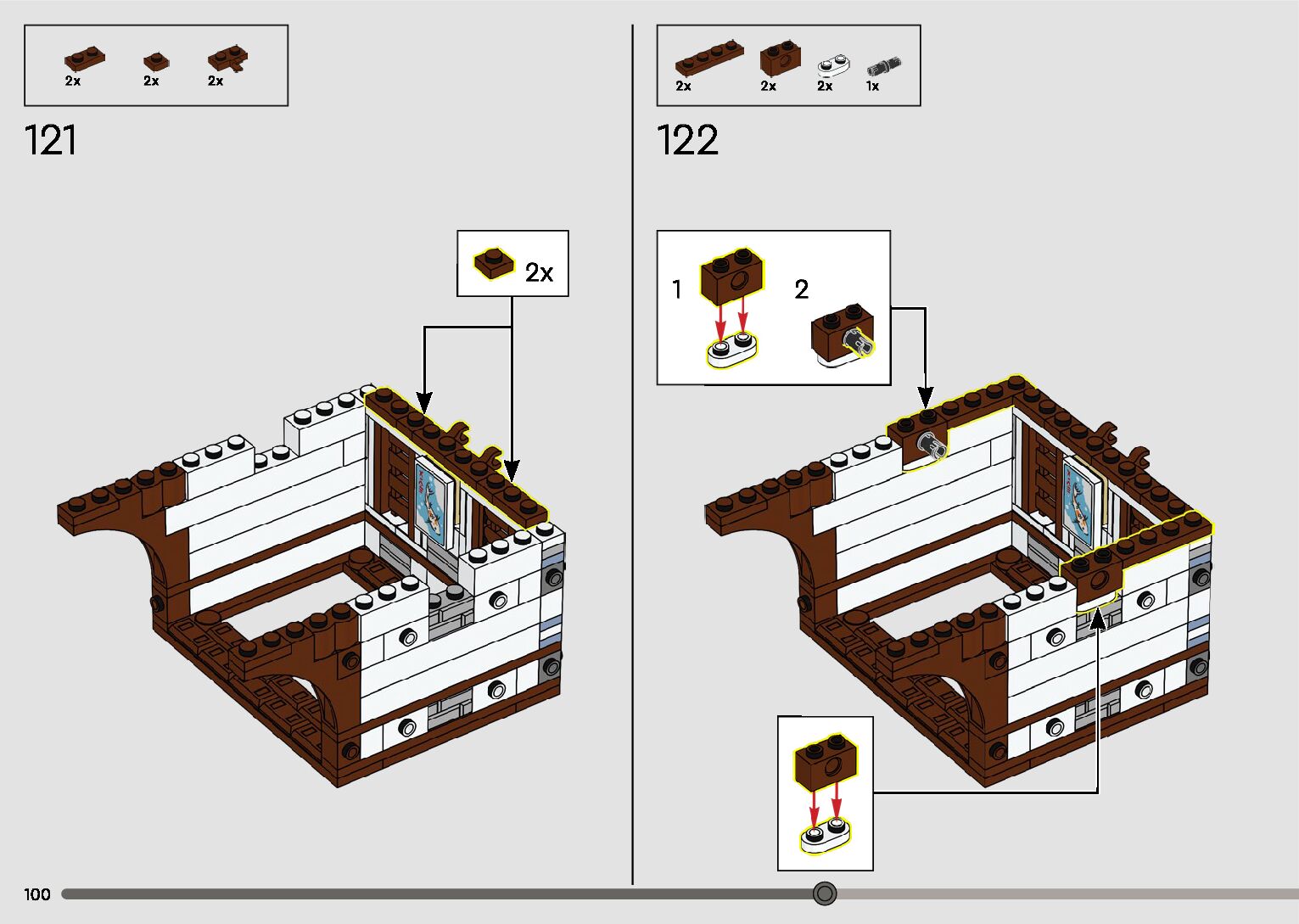 2x 2x 2x

121

2x

2x 2x 2x 1x

122

1

2

100