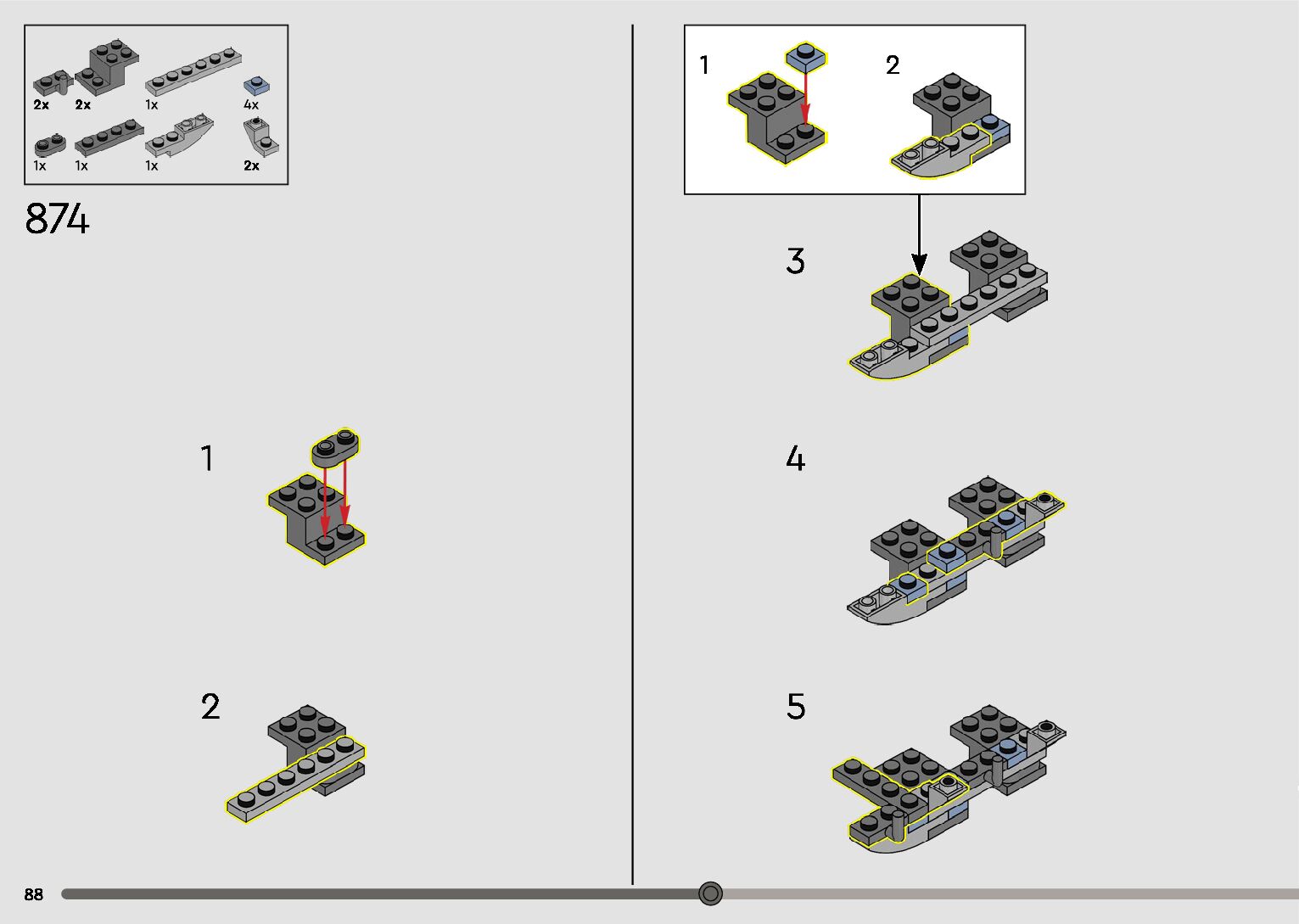 2x 2x 1x 4x
1x 1x 1x 2x

874

1

2

1 2

3

4

5

88