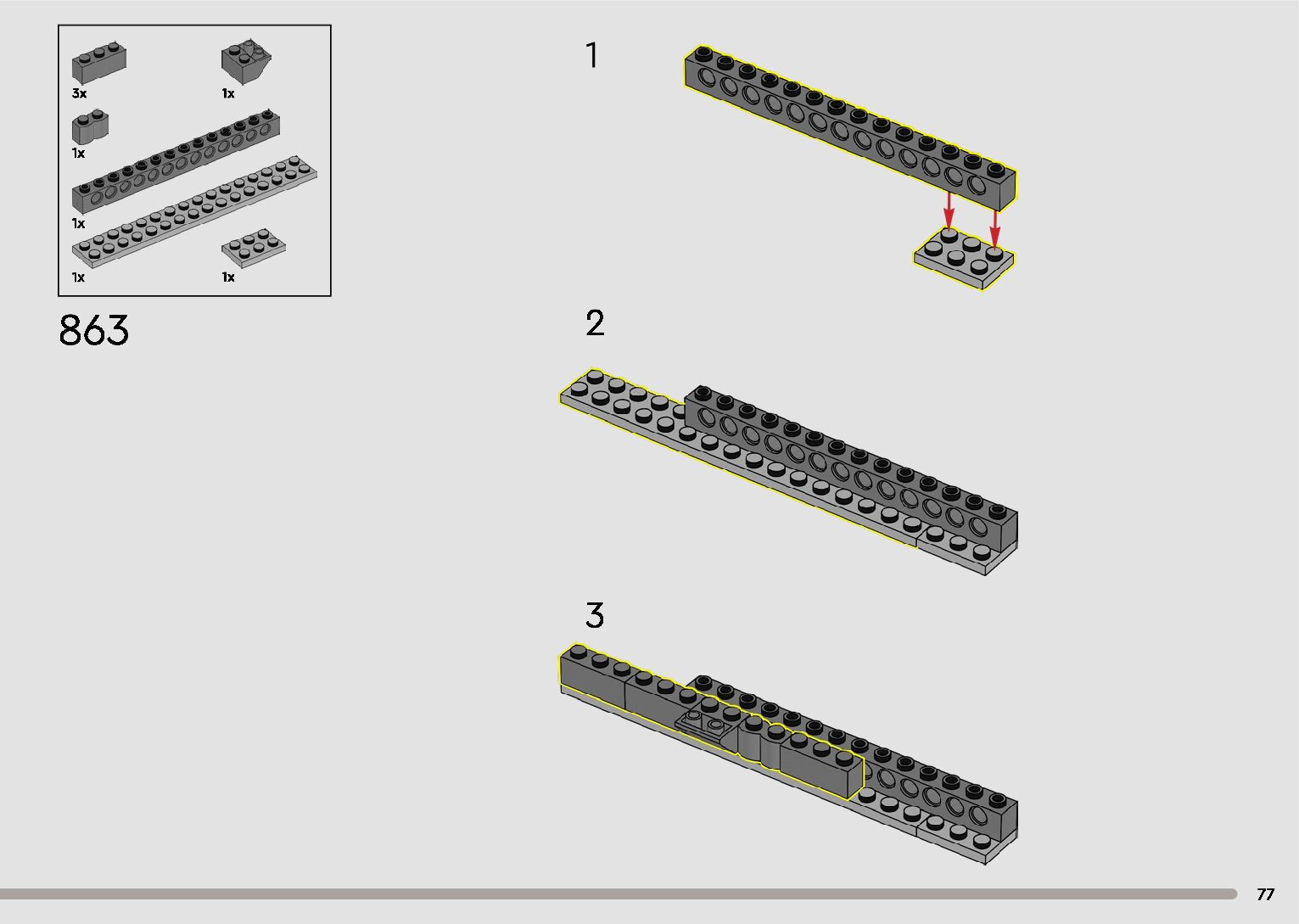 3x
1x
1x
1x
1x
1x

863

1

2

3

77