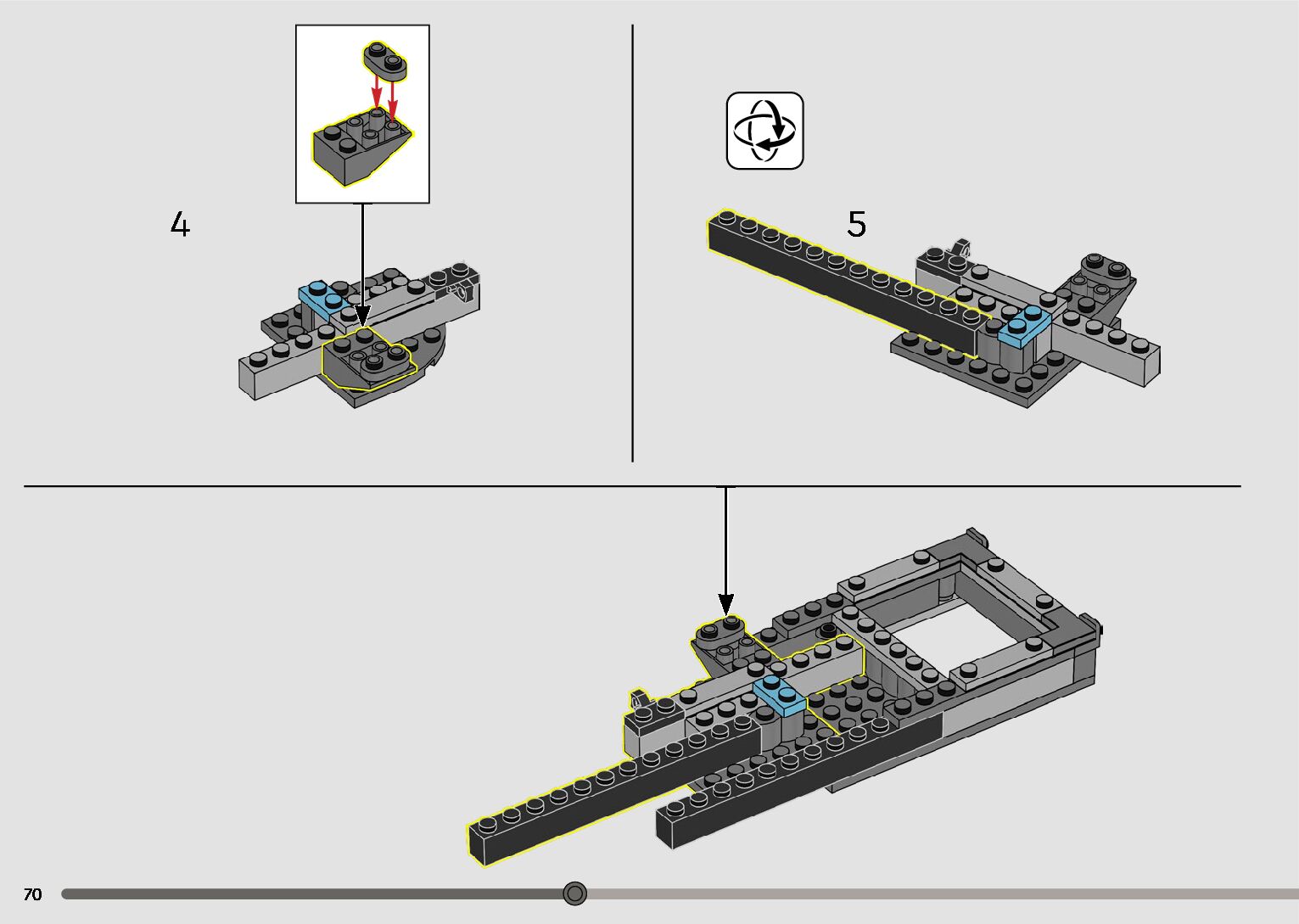 4

5

70