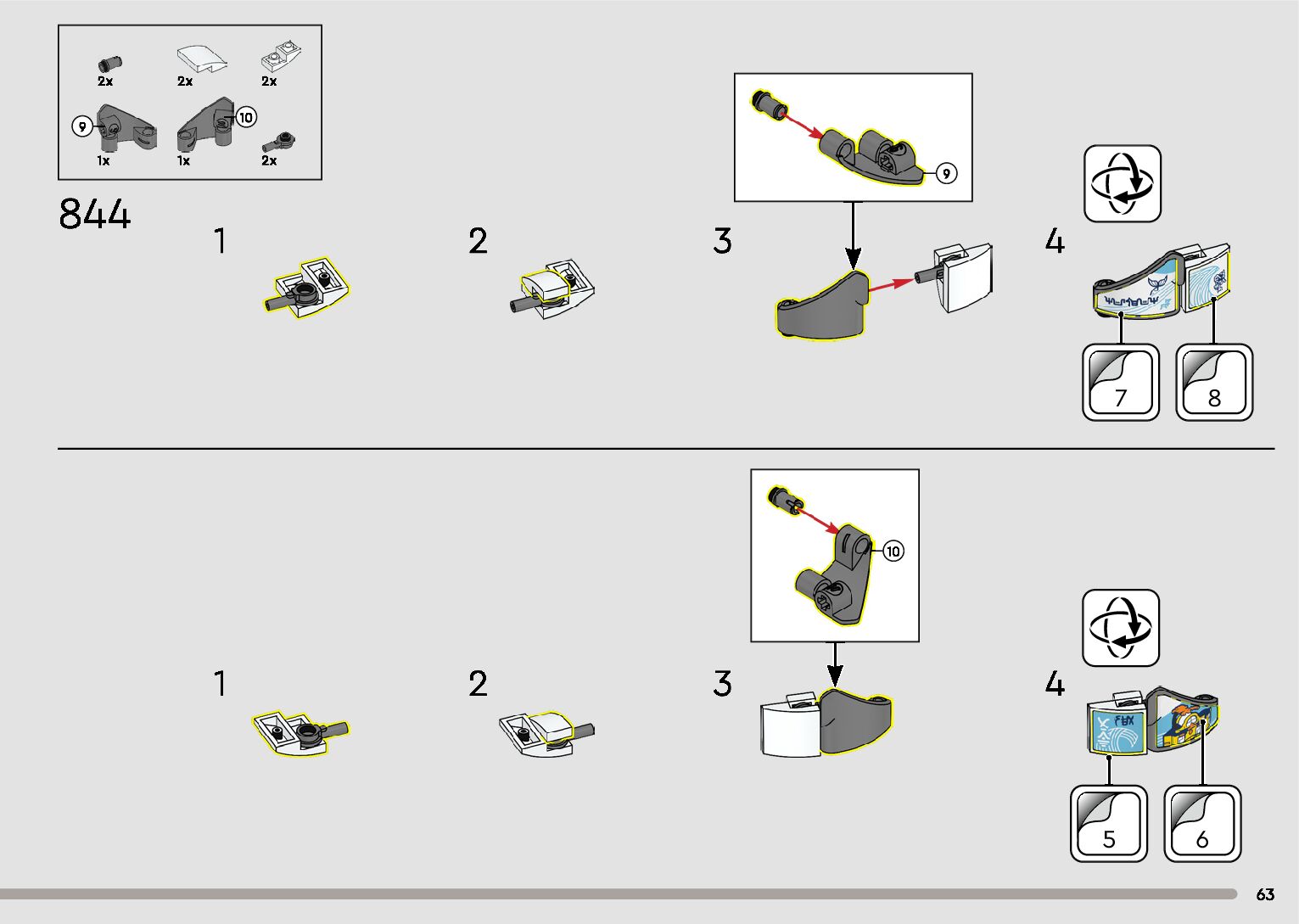 2x
2x
2x
9
10
1x
1x
2x

844

1

2

3

9

4

7

8

1

2

3

10

4

5

6

63