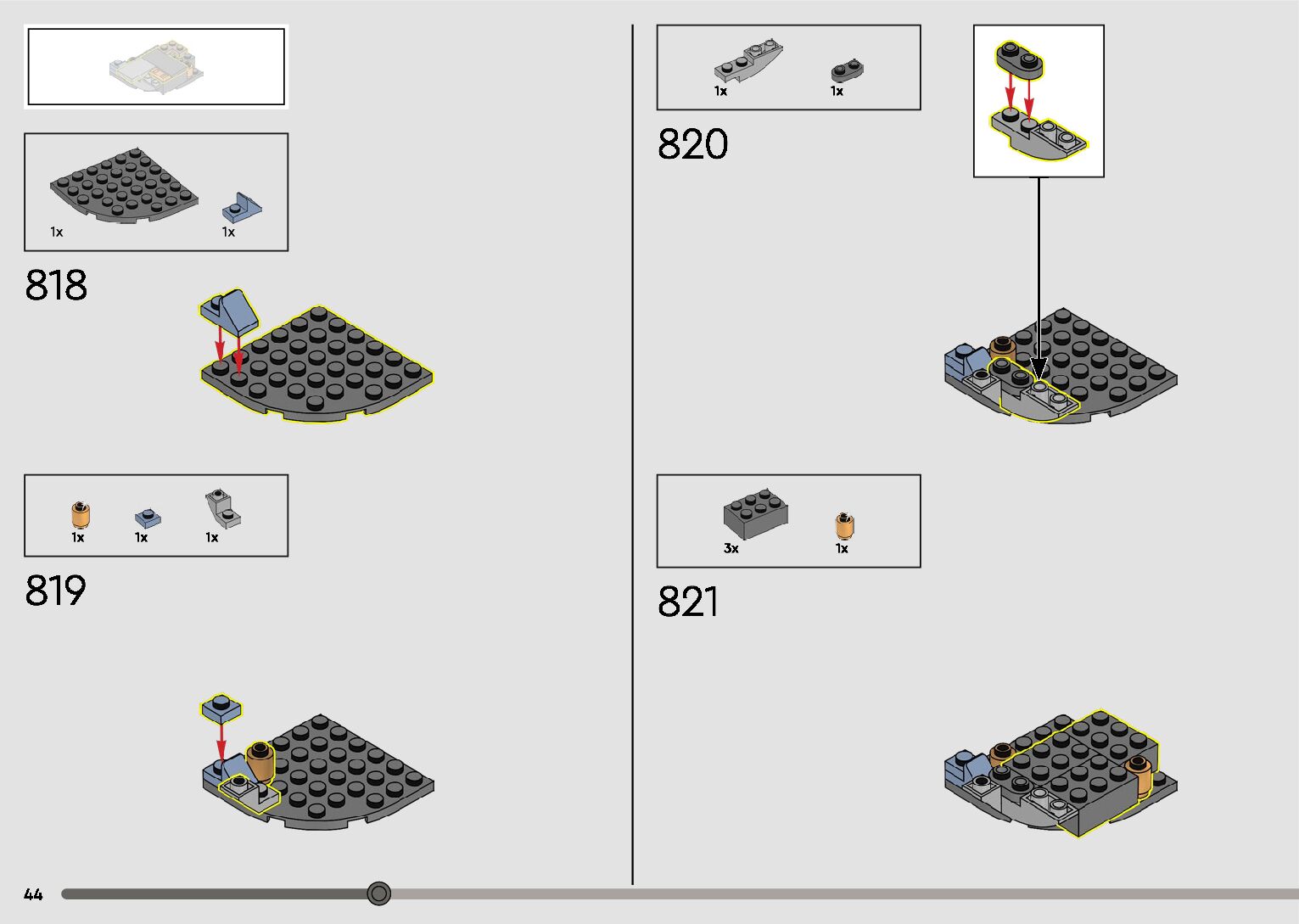 1x 1x

818

1x 1x 1x

819

1x 1x

820

3x 1x

821

44