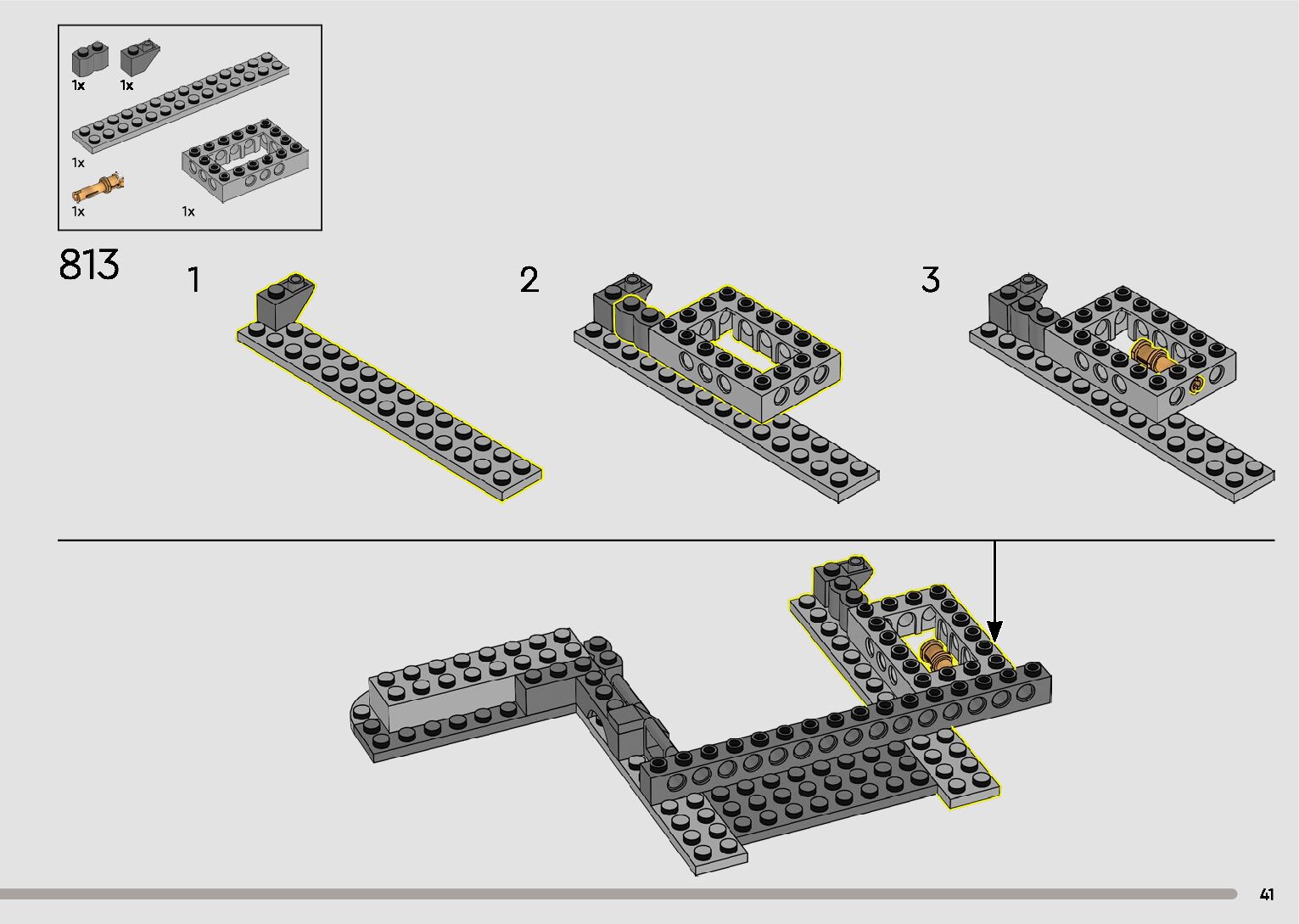 1x 1x

1x

1x 1x

813

1

2

3

41