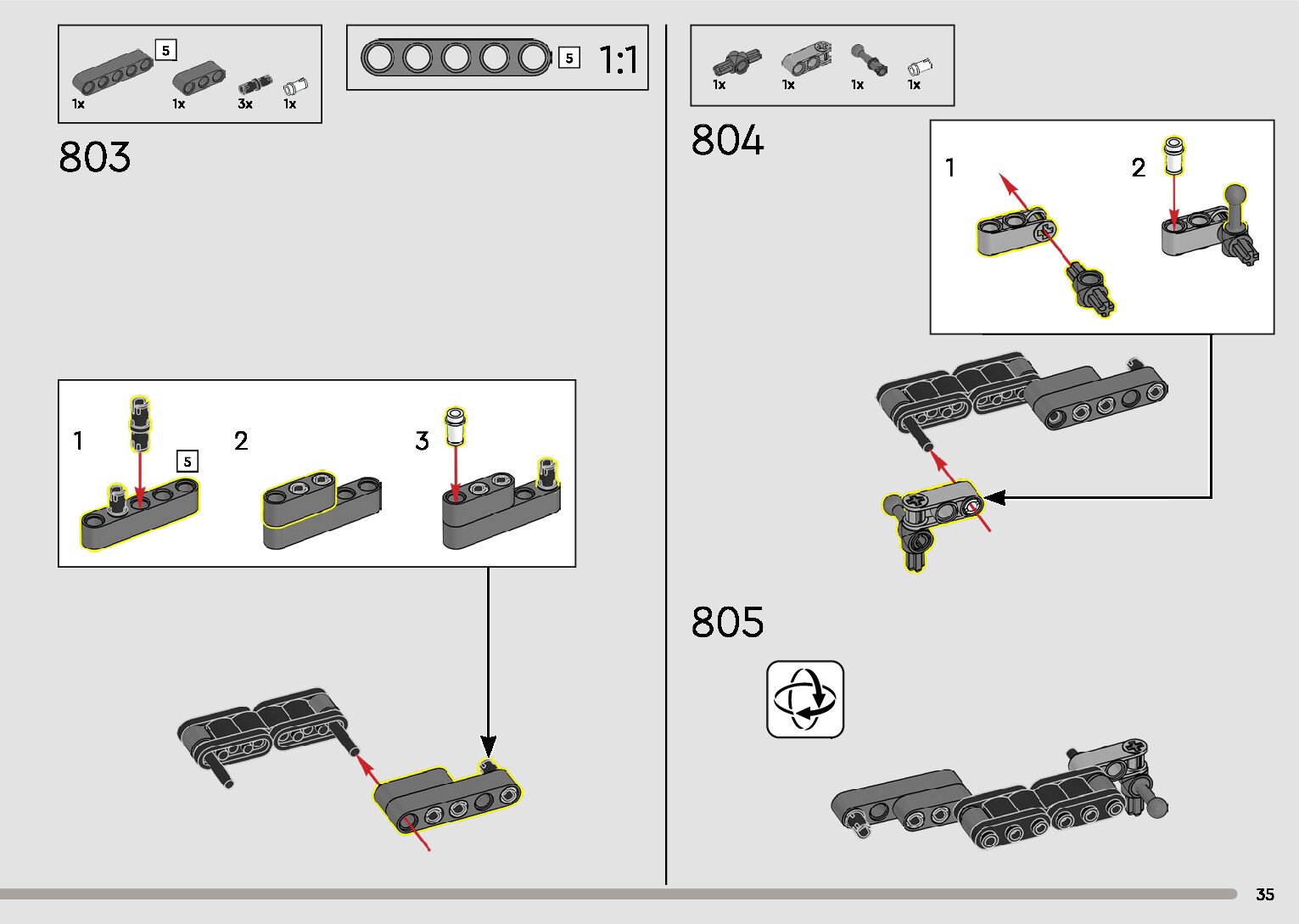 5
1x 1x 3x 1x

5 1:1

803

1 5 2 3

1x 1x 1x 1x

804

1 2

805

35