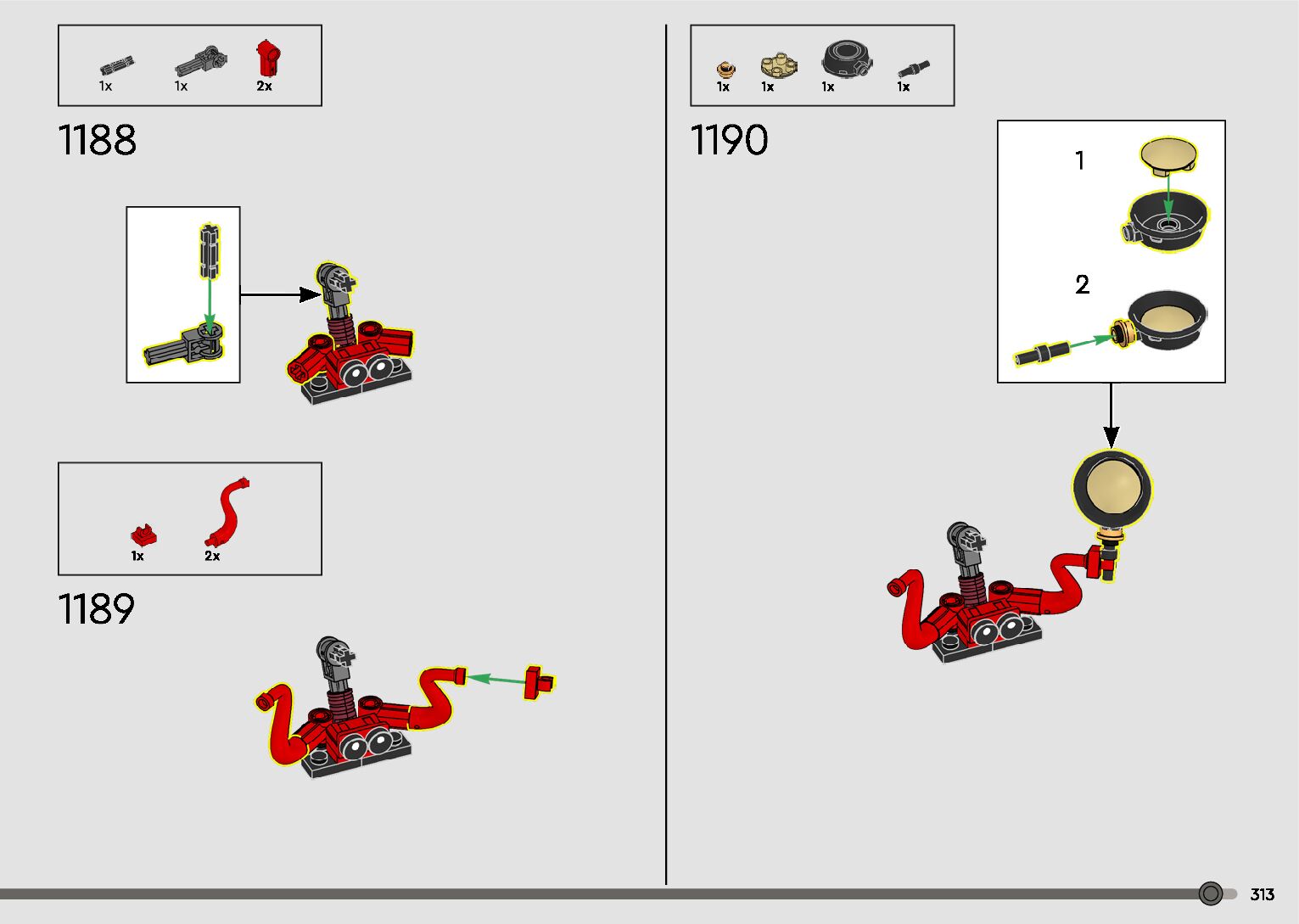 1x 1x 2x

1188

1x 2x

1189

1x 1x 1x 1x

1190

1

2

313