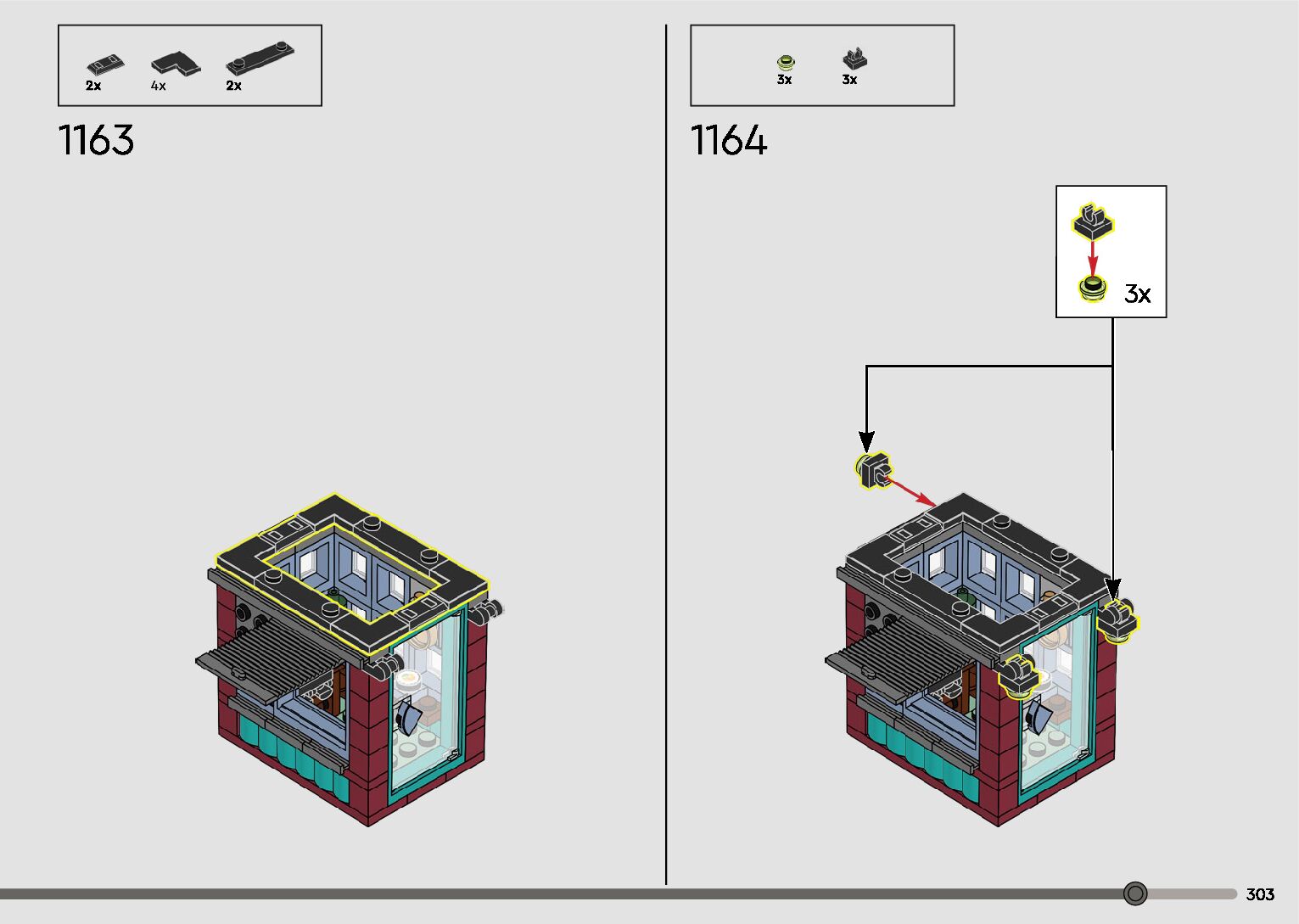 2x 4x 2x

1163

3x 3x

1164

3x

303