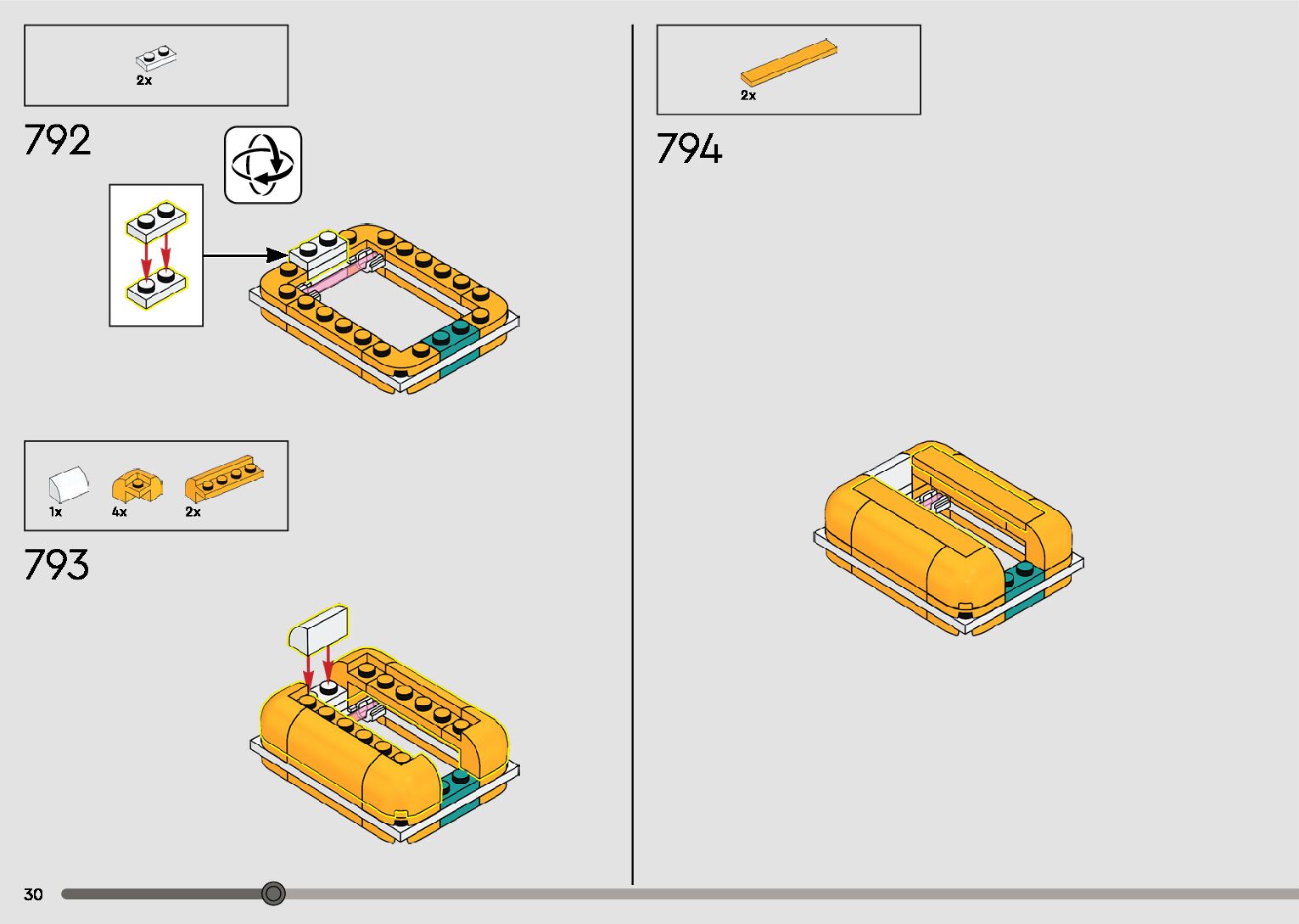 2x

792

1x 4x 2x

793

2x

794

30