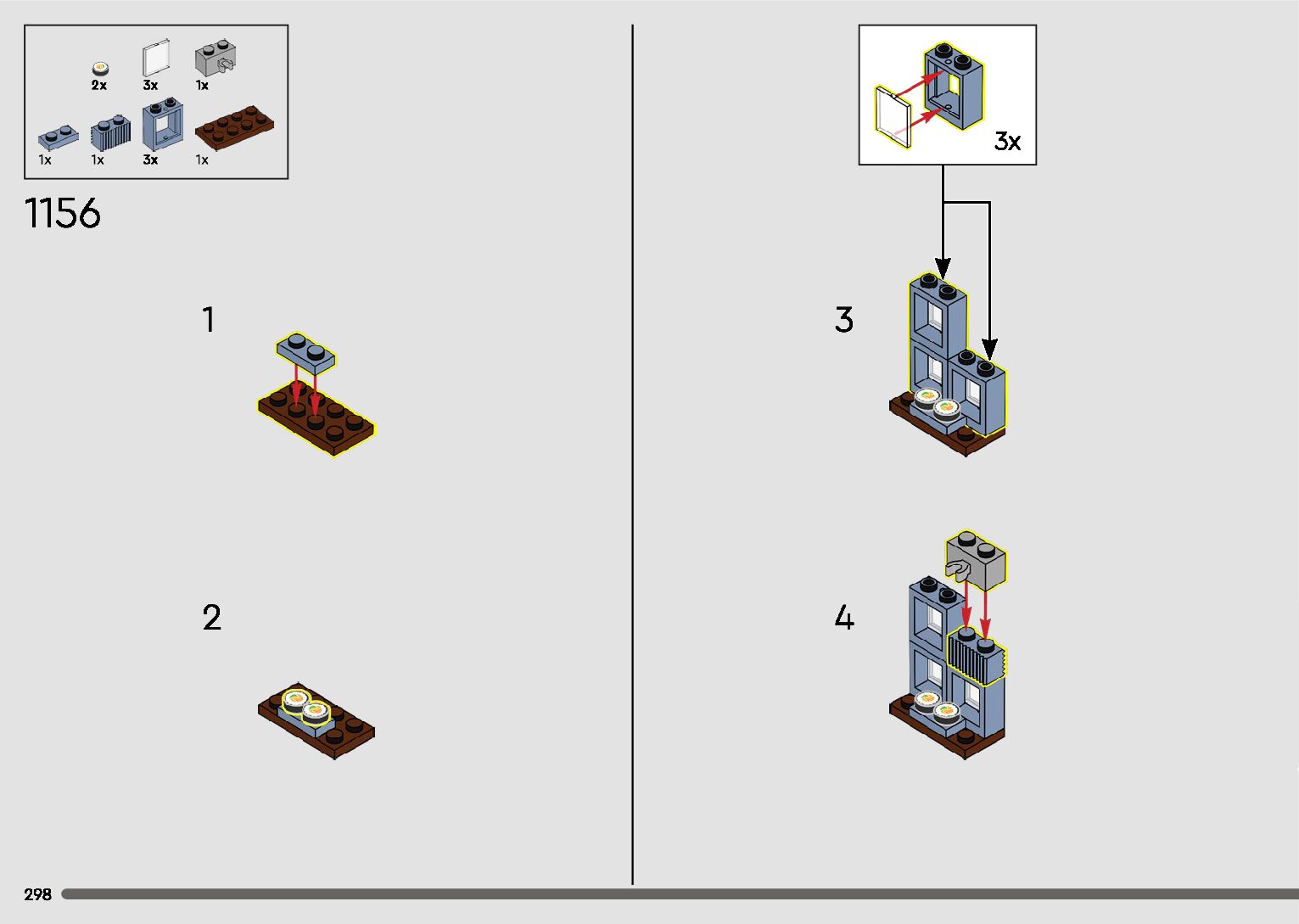 2x 3x 1x

1x 1x 3x 1x

1156

1

2

3x

3

4

298