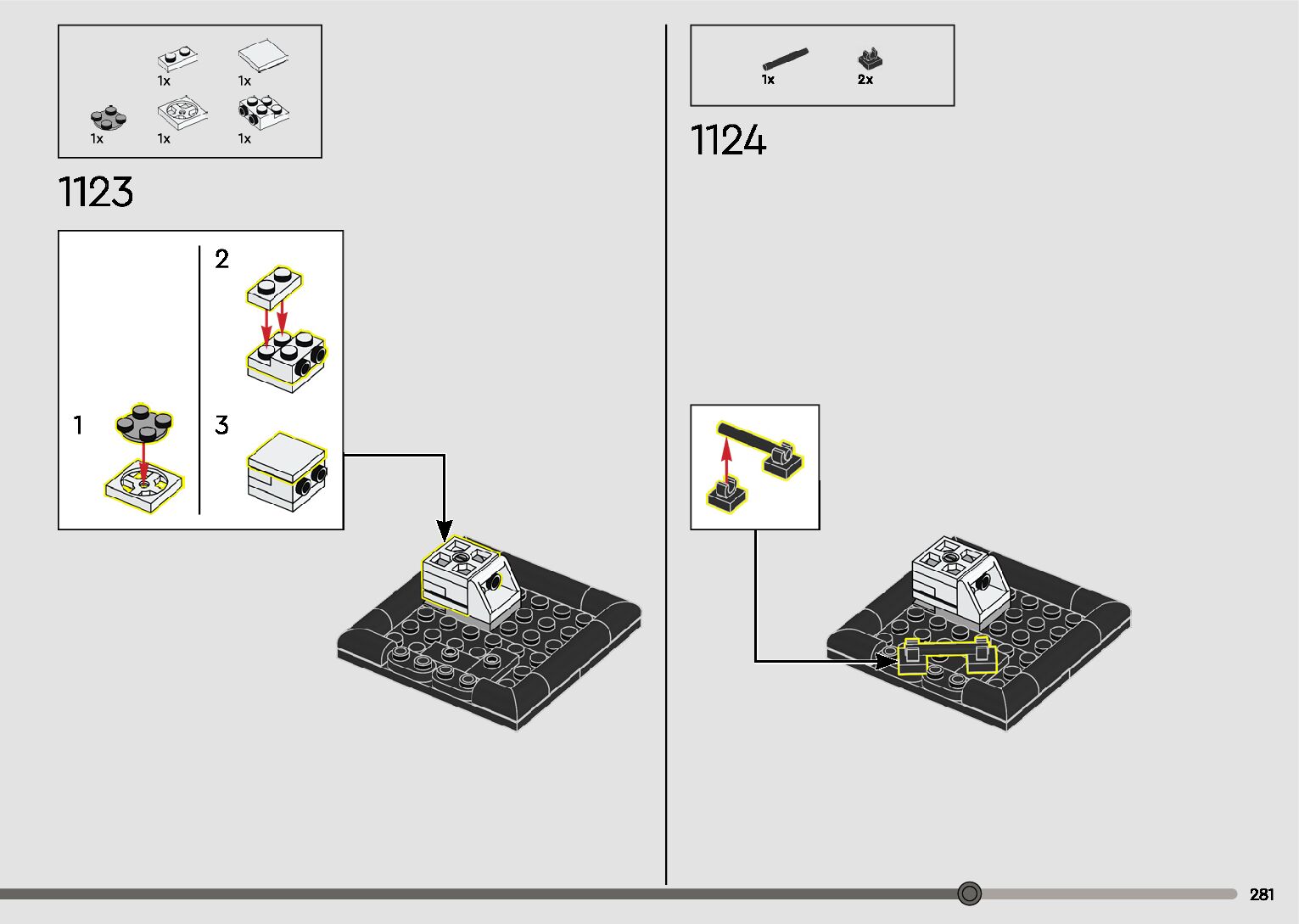 1x 1x
1x 1x 1x

1123

1
2
3

1x 2x

1124

281