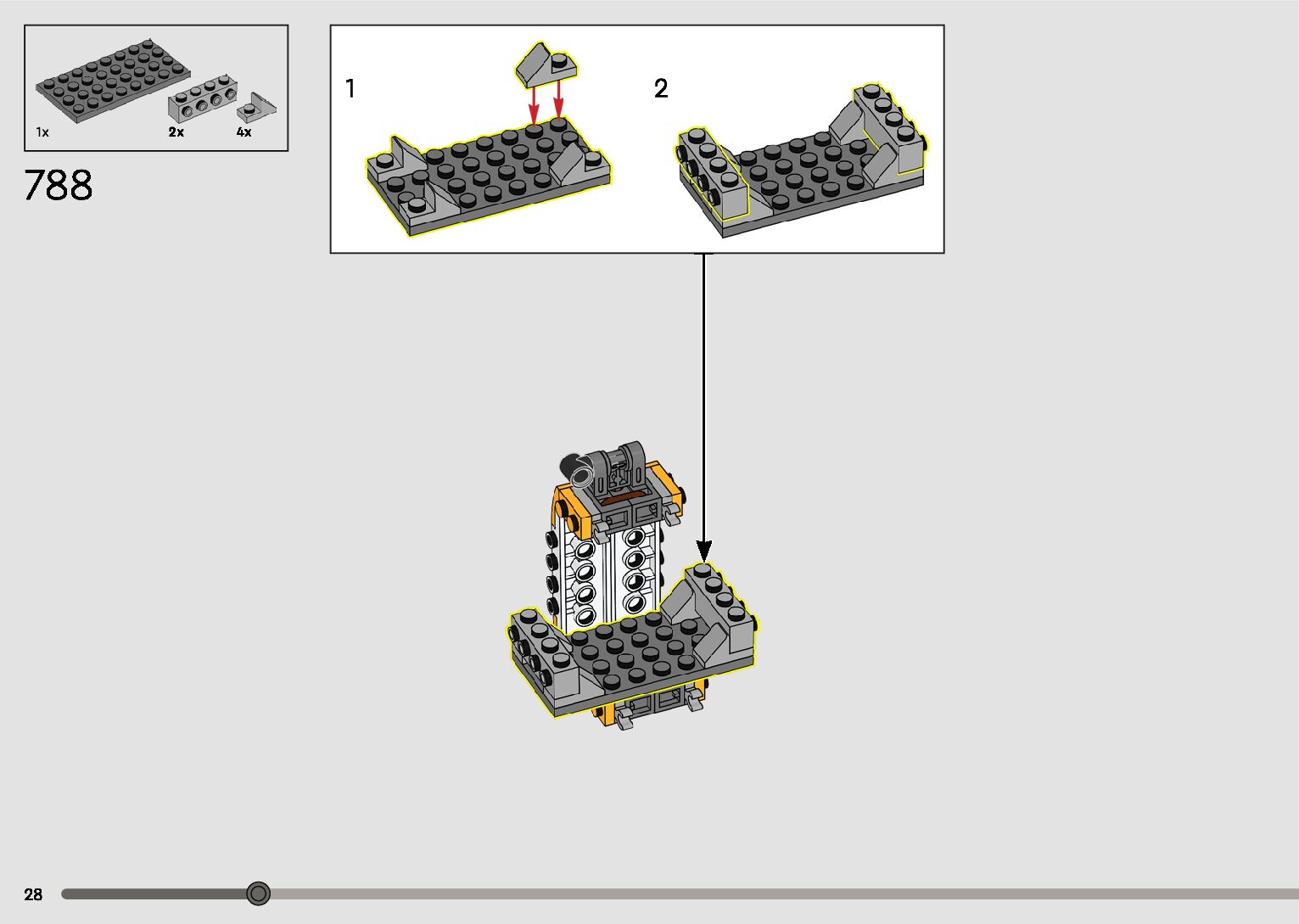 1x
2x
4x

788

1

2

28