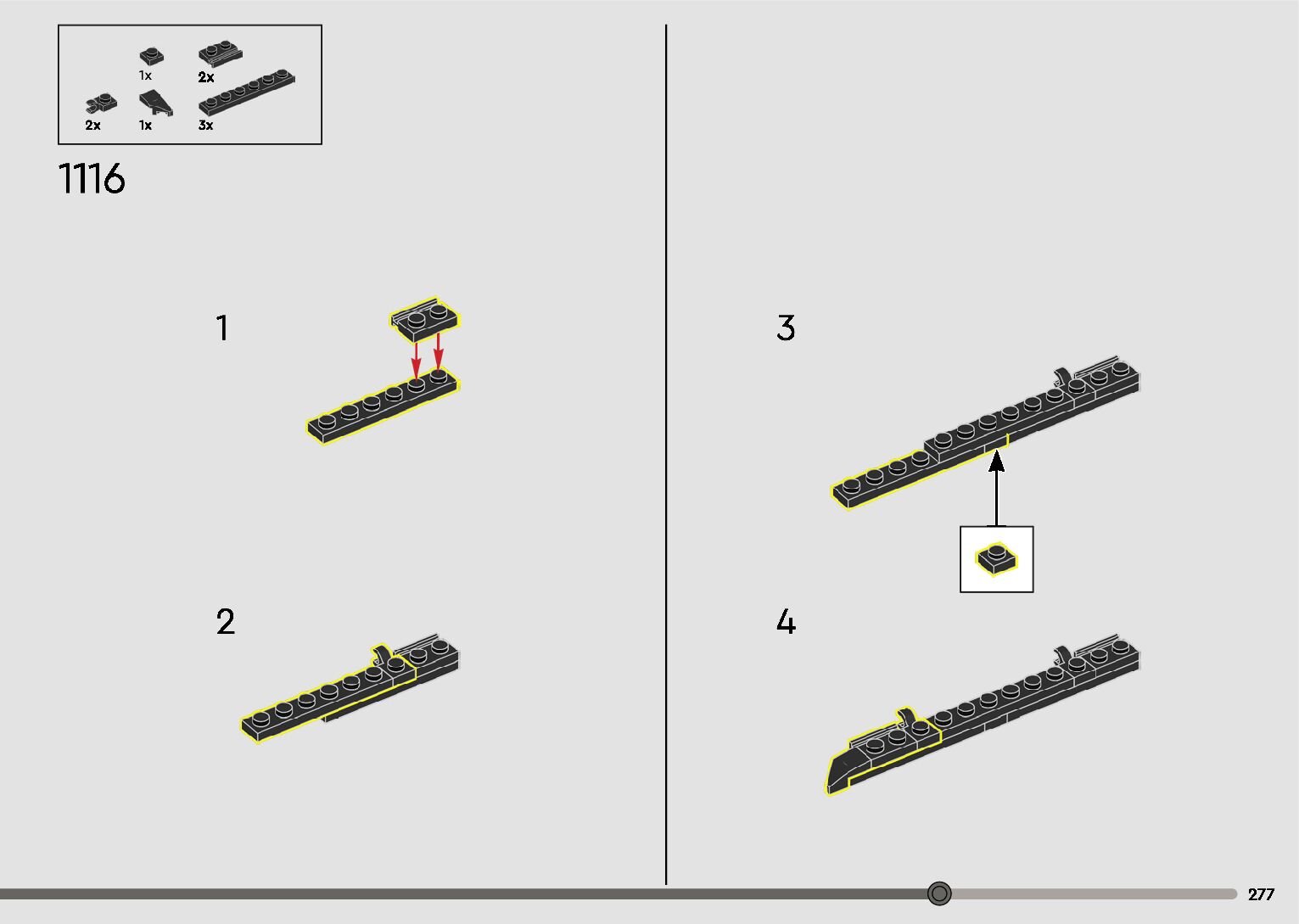 1x
2x
2x
1x
3x

1116

1

2

3

4

277