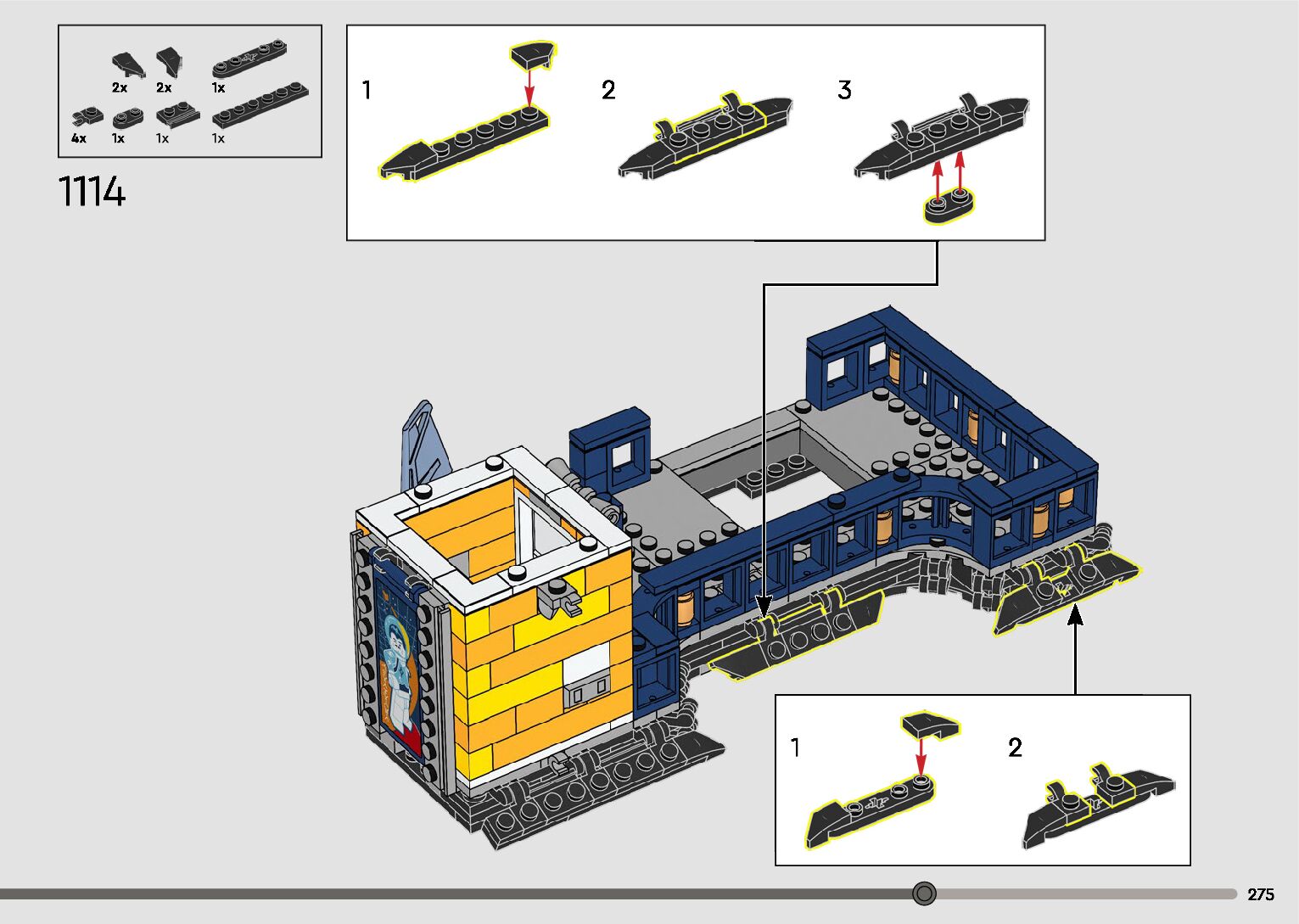 2x 2x 1x

4x 1x 1x 1x

1114

1

2

3

1

2

275