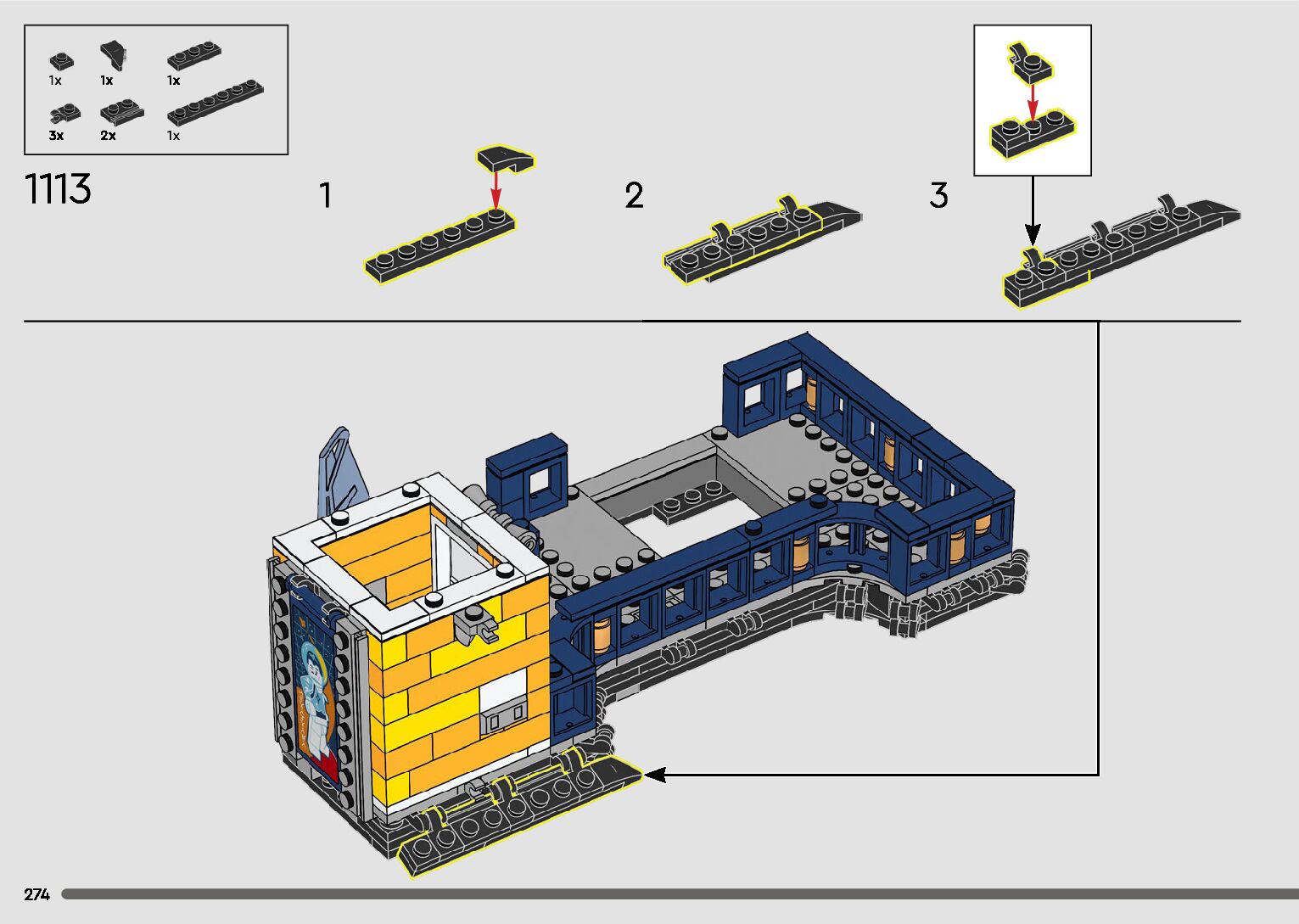 1x 1x 1x

3x 2x 1x

1113

1

2

3

274