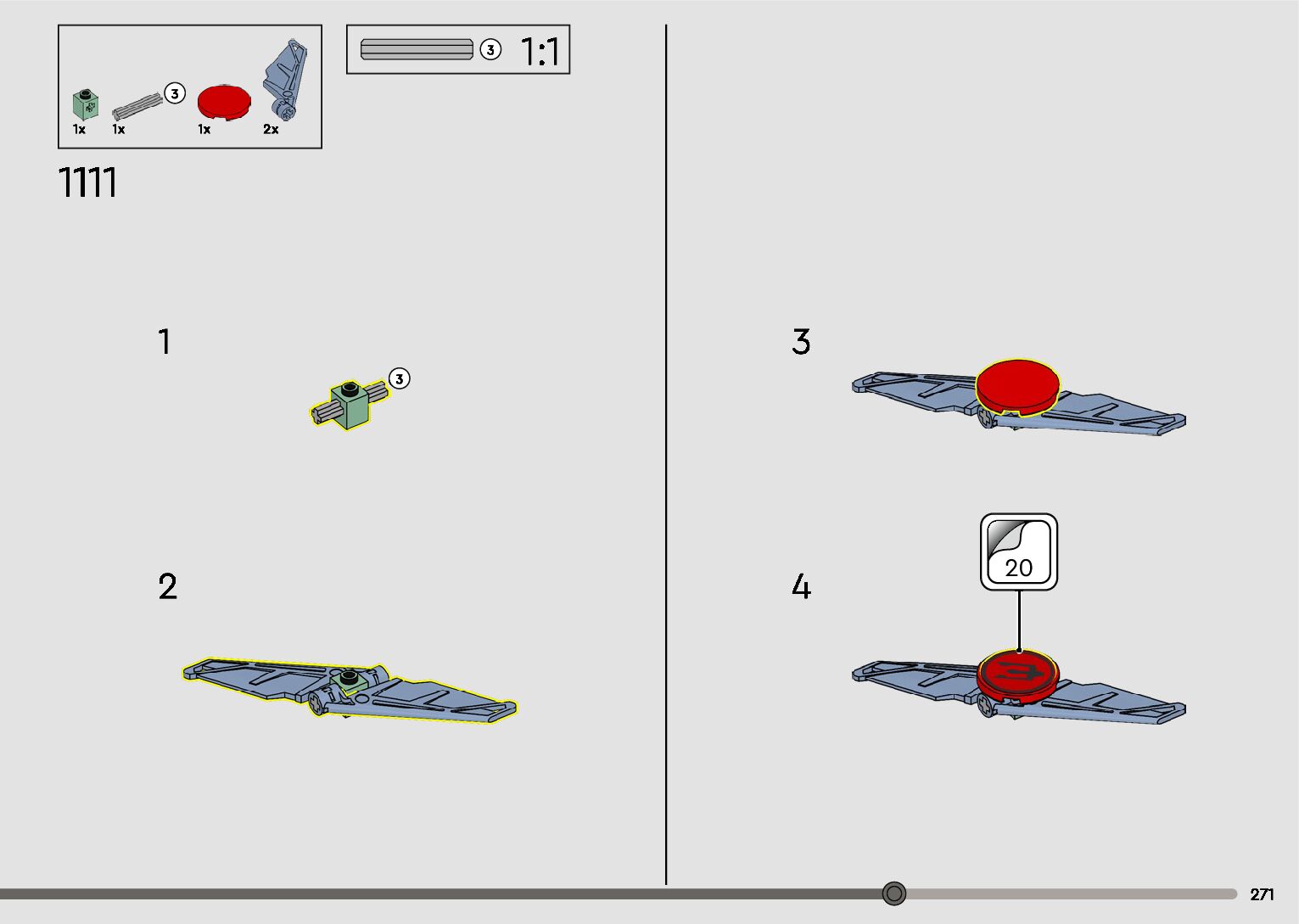 1x 1x 3 1x 2x

3 1:1

1111

1

3

2

3

4

20

271