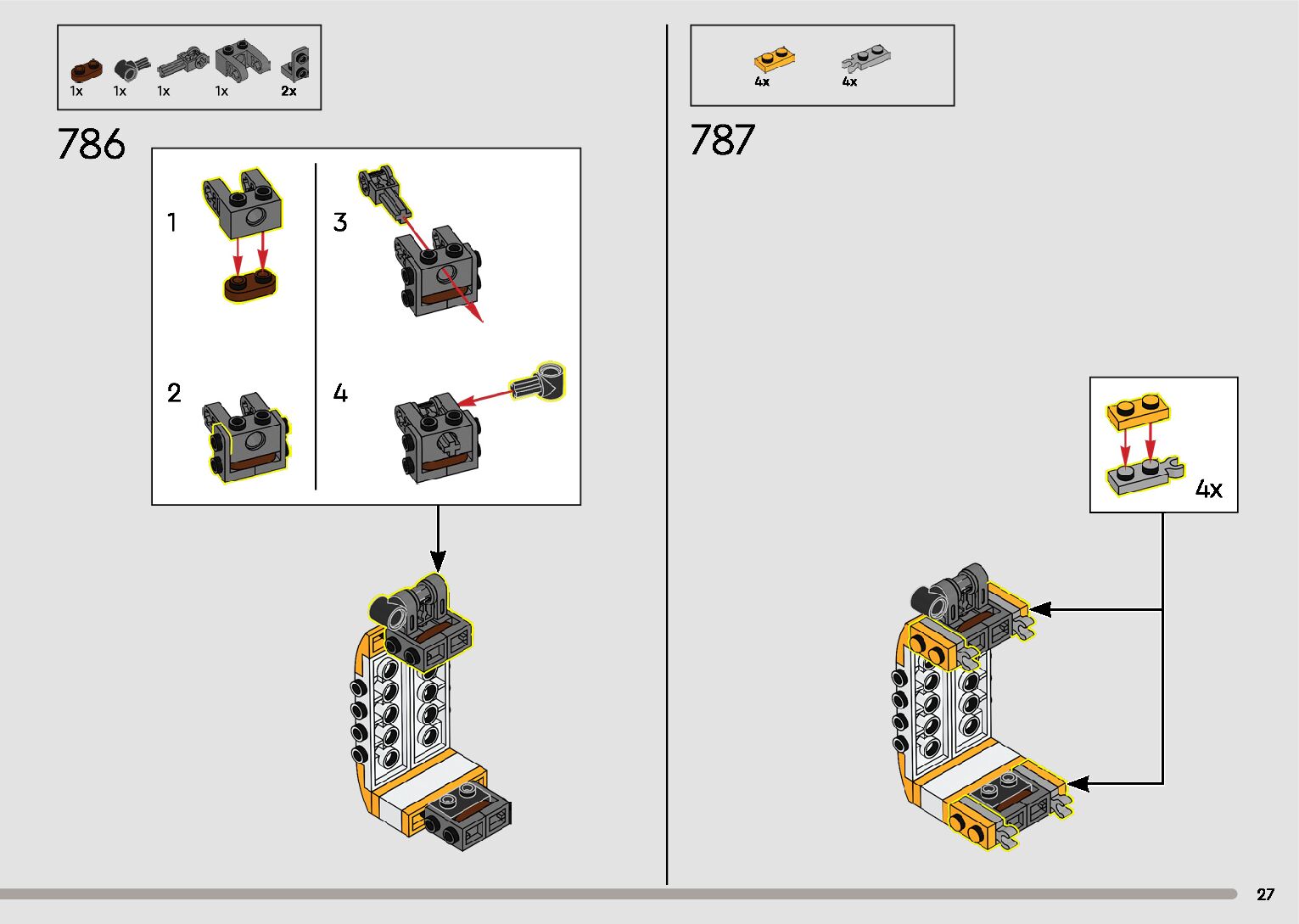 1x 1x 1x 1x 2x

786

1

2

3

4

4x 4x

787

4x

27