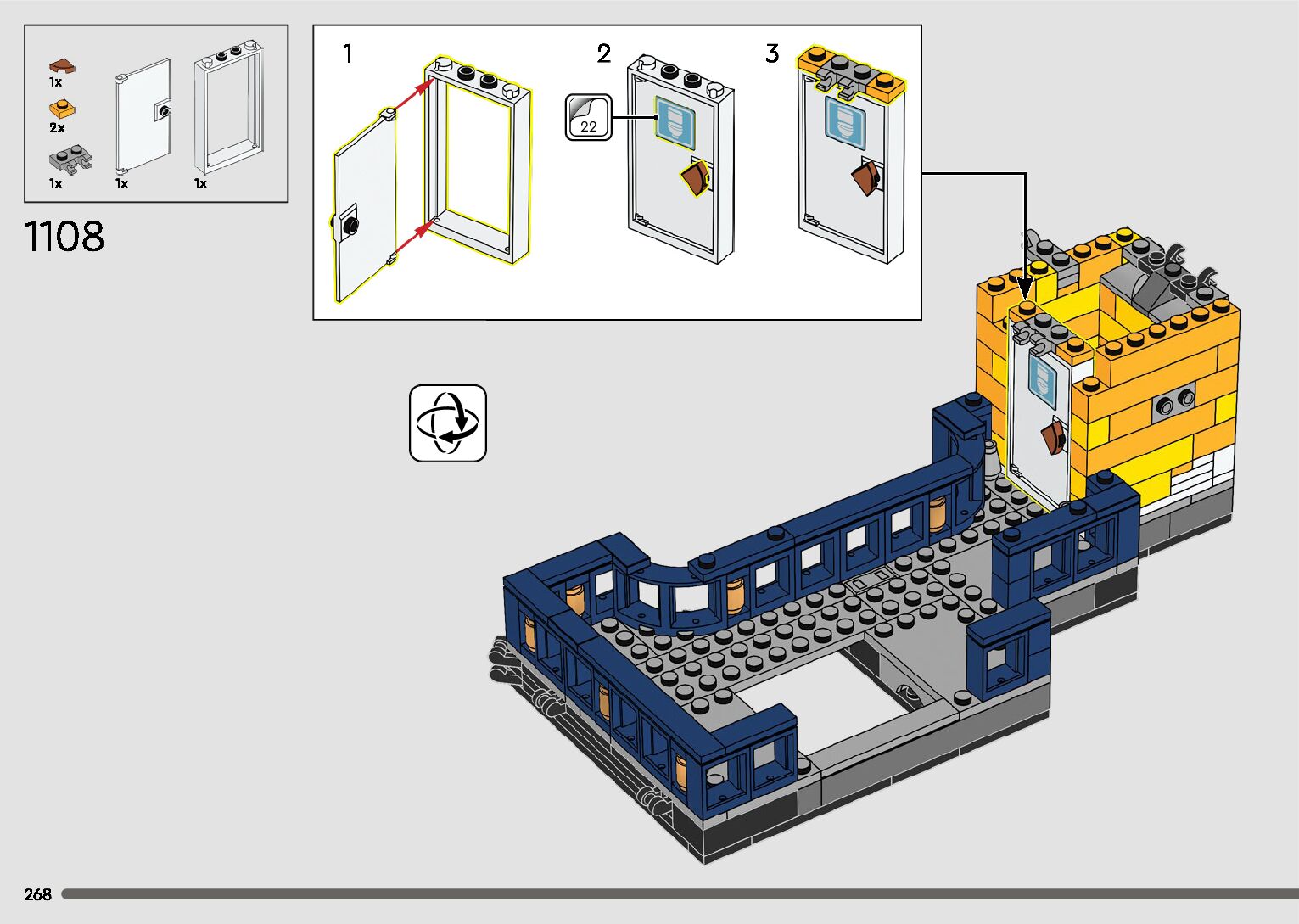 1x
2x
1x
1x
1x

1108

1
2
22
3

268