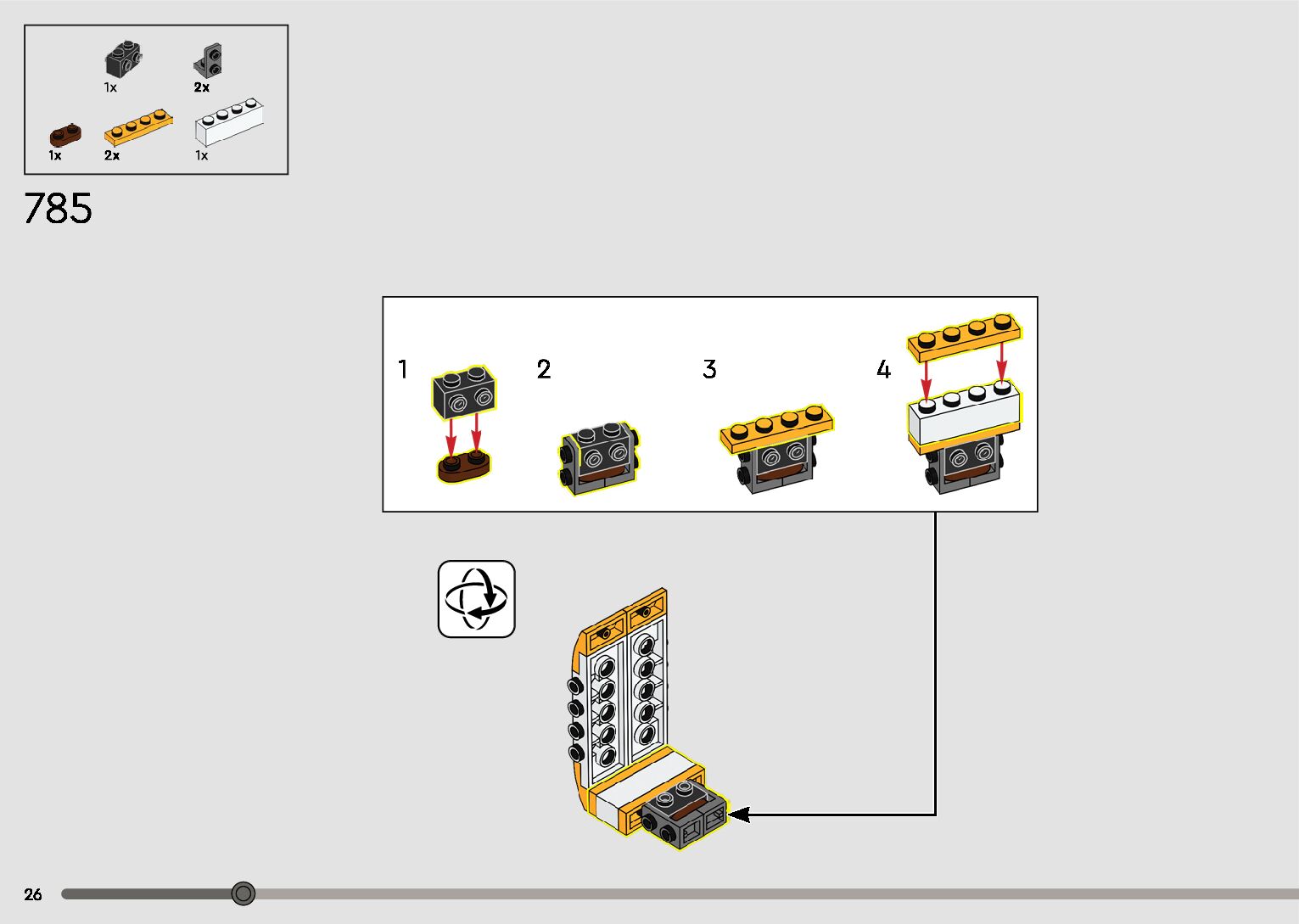 1x 2x
1x 2x 1x

785

1 2 3 4

26