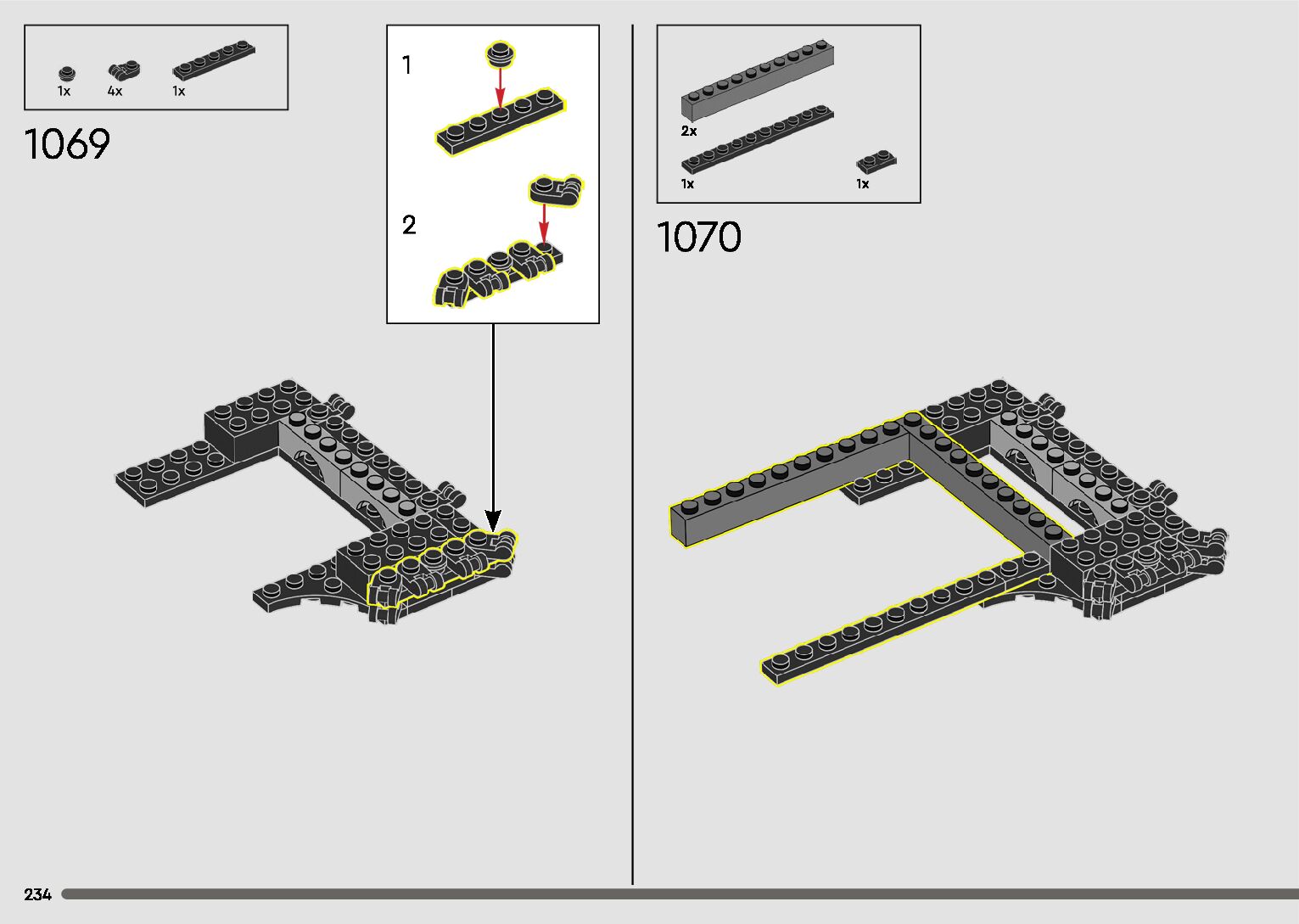 1x 4x 1x

1069

1

2

2x

1x 1x

1070

234