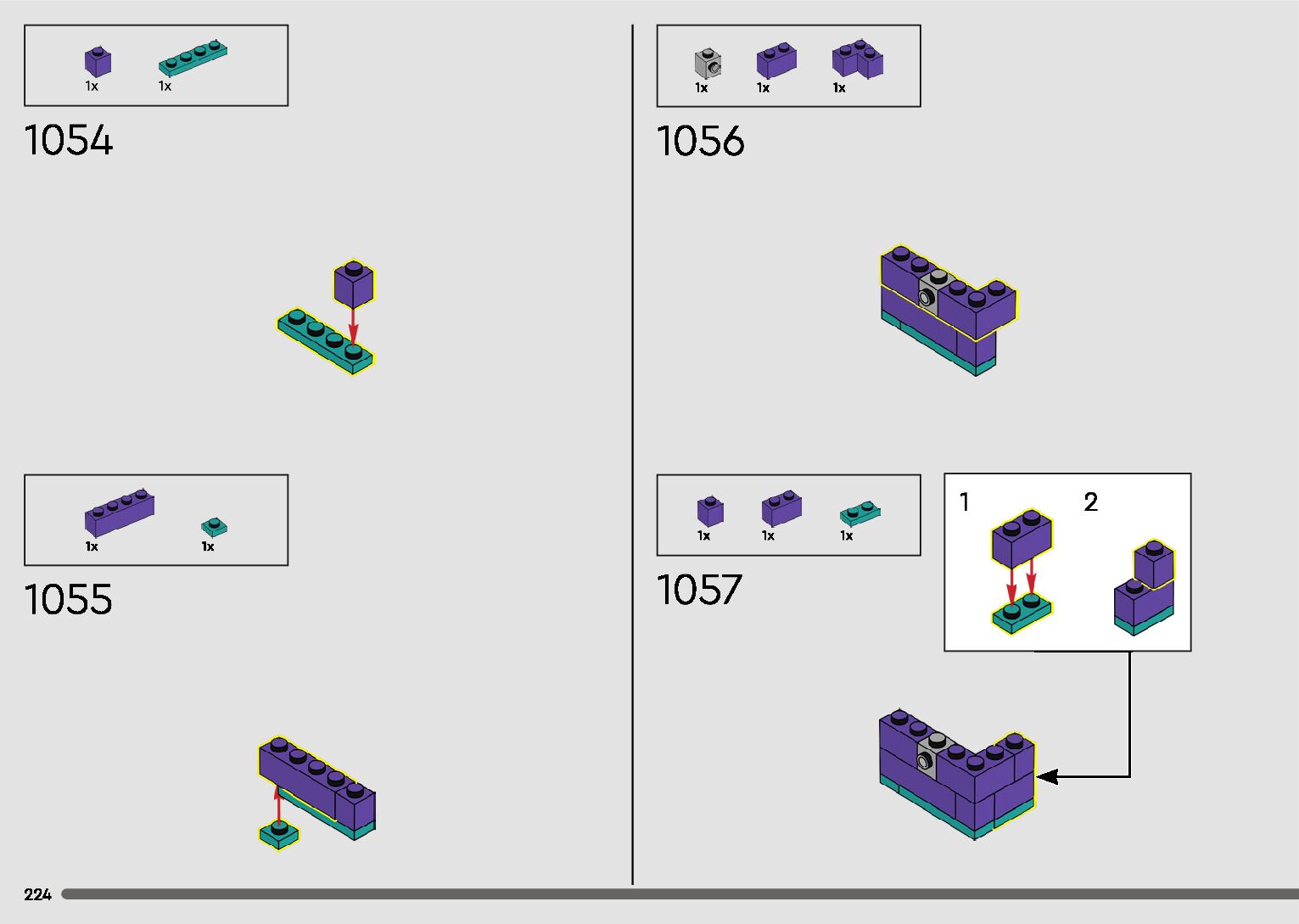 1x 1x

1054

1x 1x

1055

1x 1x 1x

1056

1x 1x 1x

1057

1 2

224