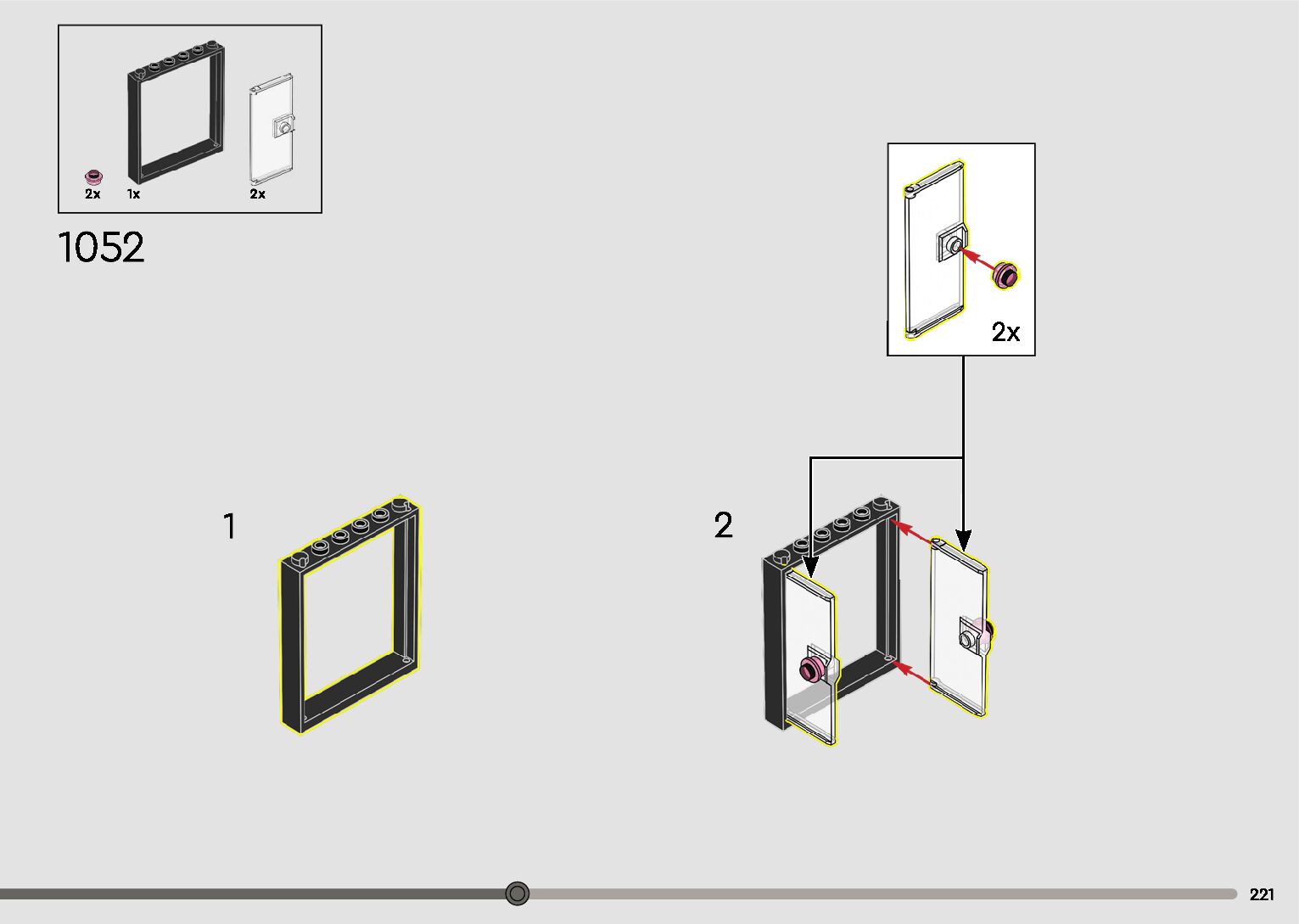 2x 1x 2x

1052

2x

1

2

221