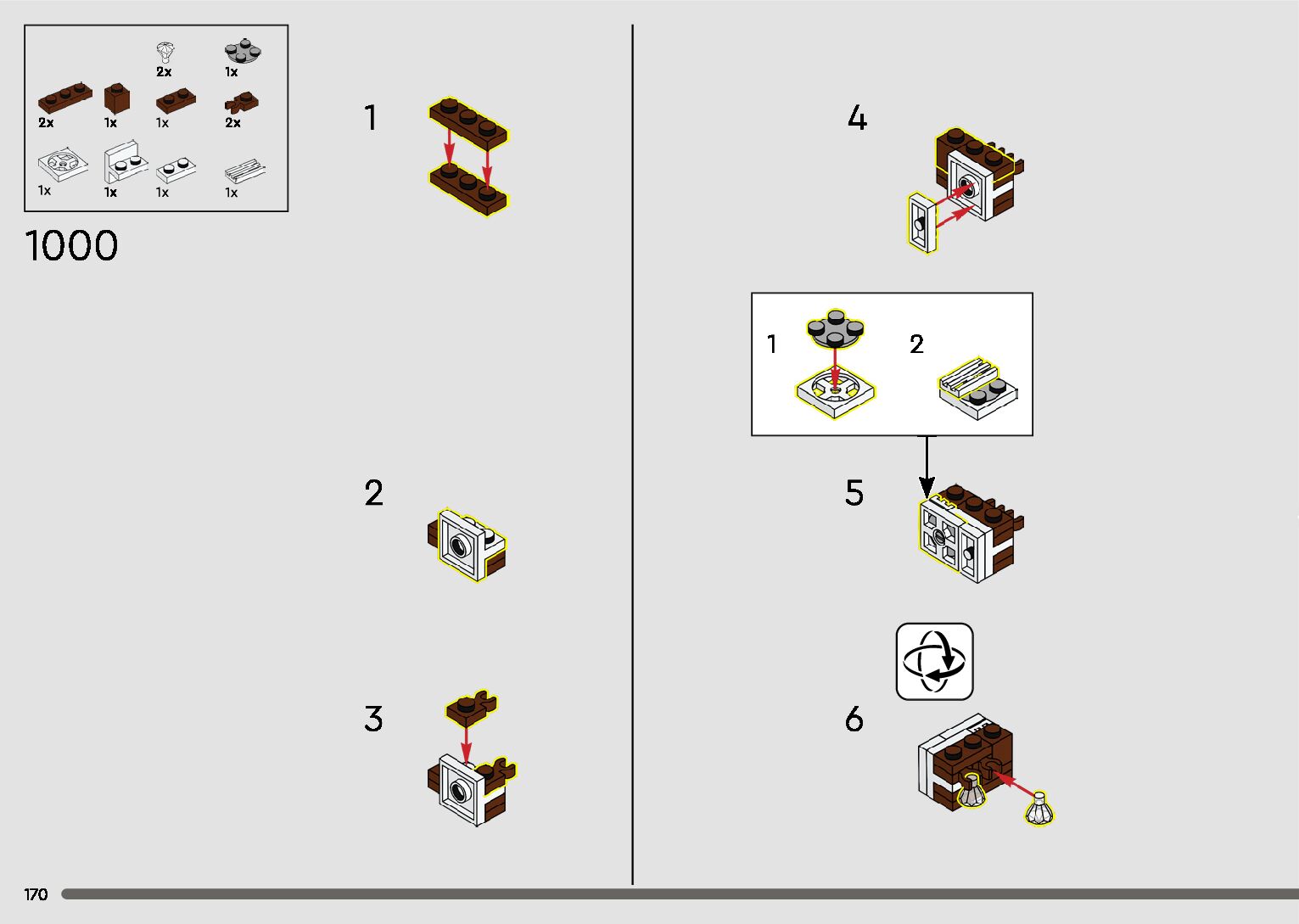 2x
1x
2x
1x
1x
2x
1x
1x
1x
1x

1000

1

2

3

4

1
2

5

6

170