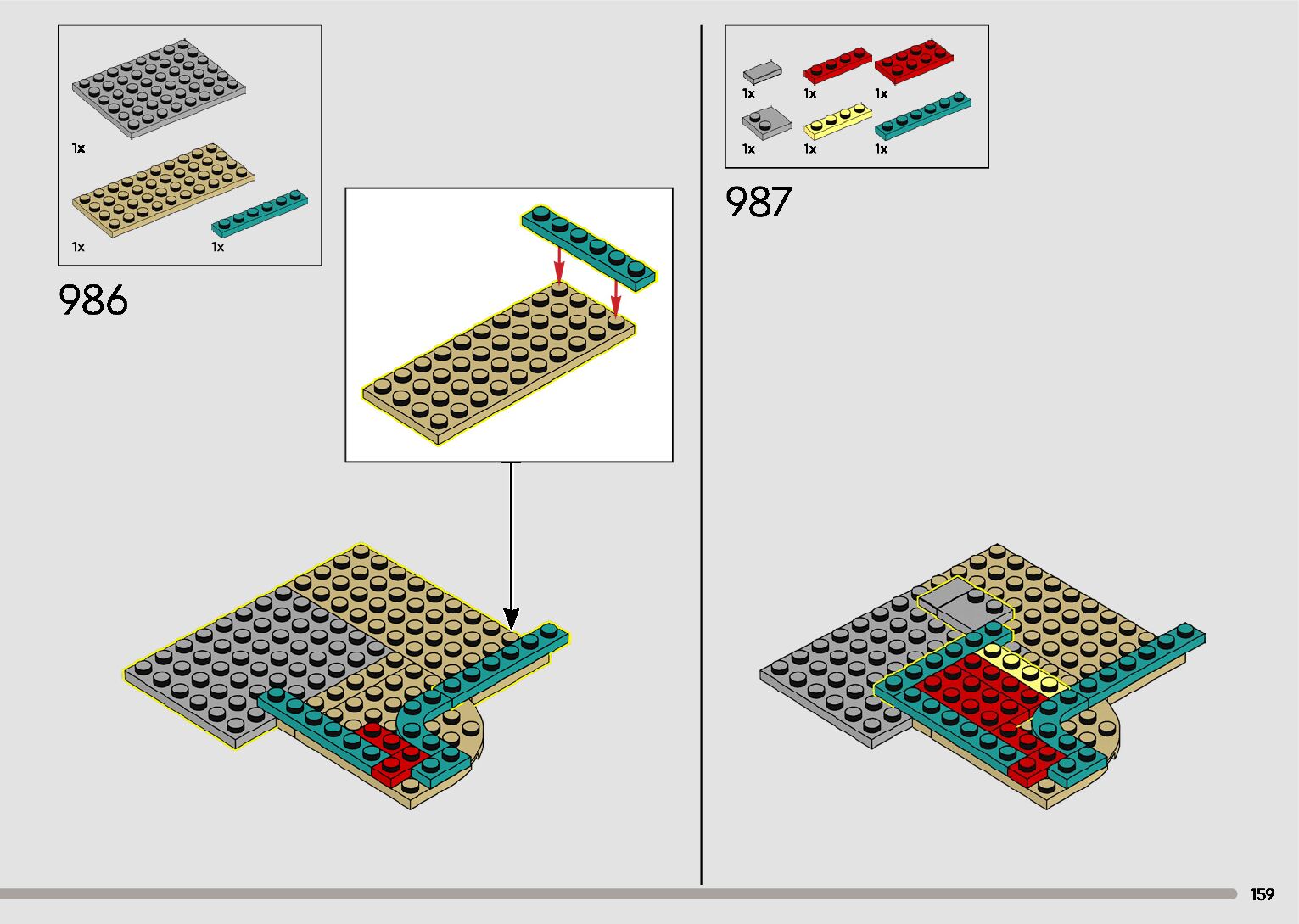 1x

1x 1x

986

1x 1x 1x

1x 1x 1x

987

159