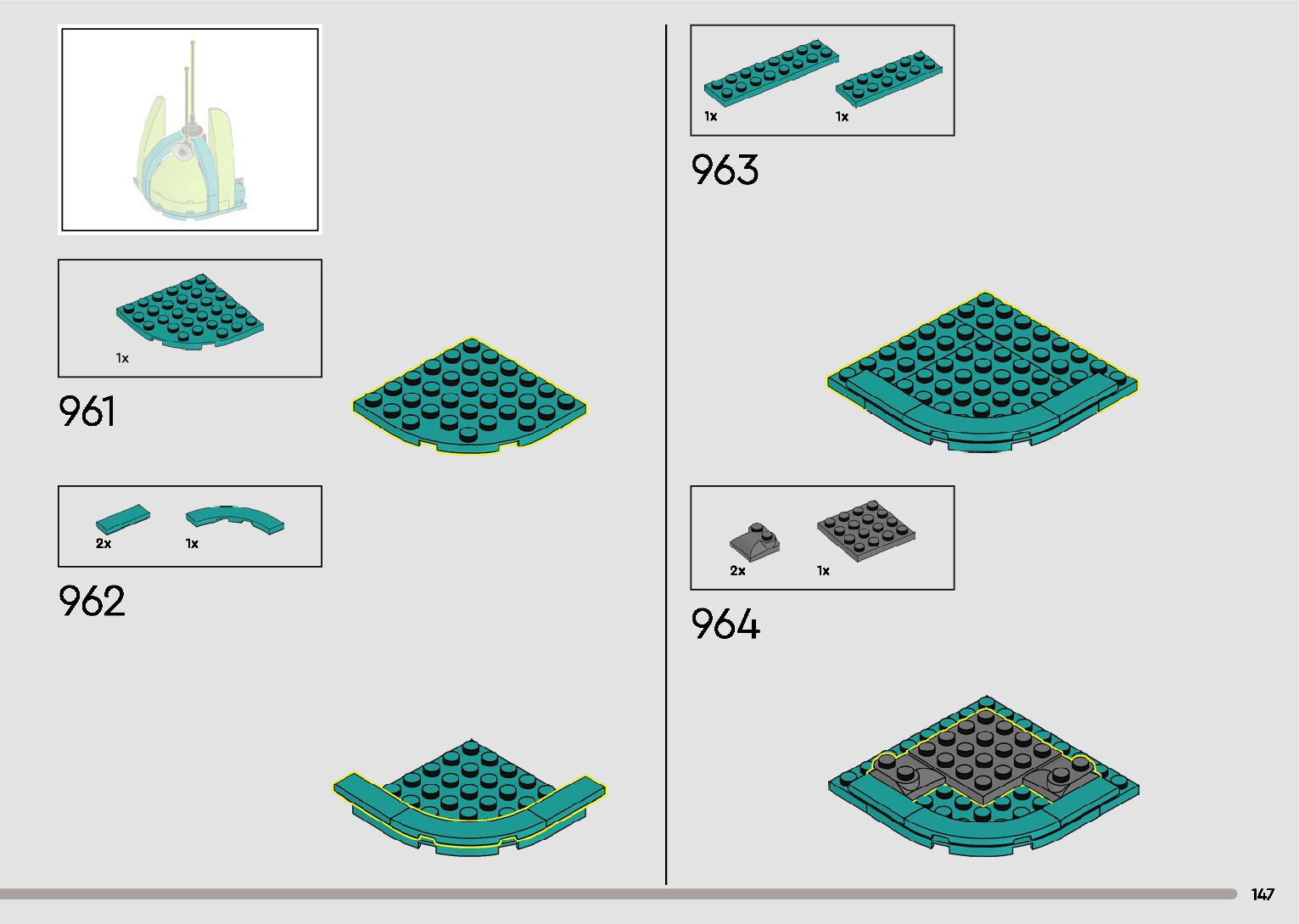 1x

961

2x 1x

962

1x 1x

963

2x 1x

964

147