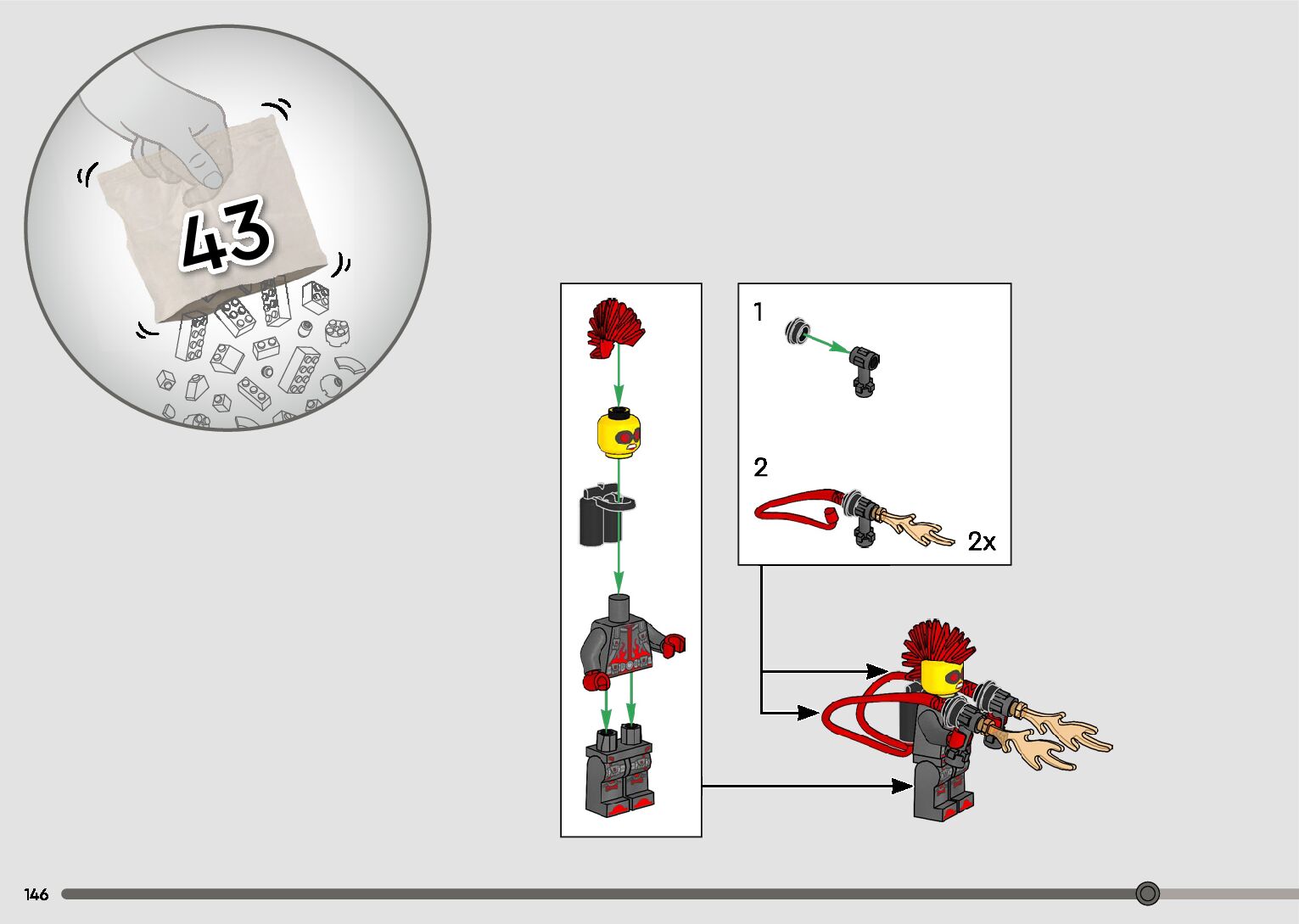 43

1

2

2x

146