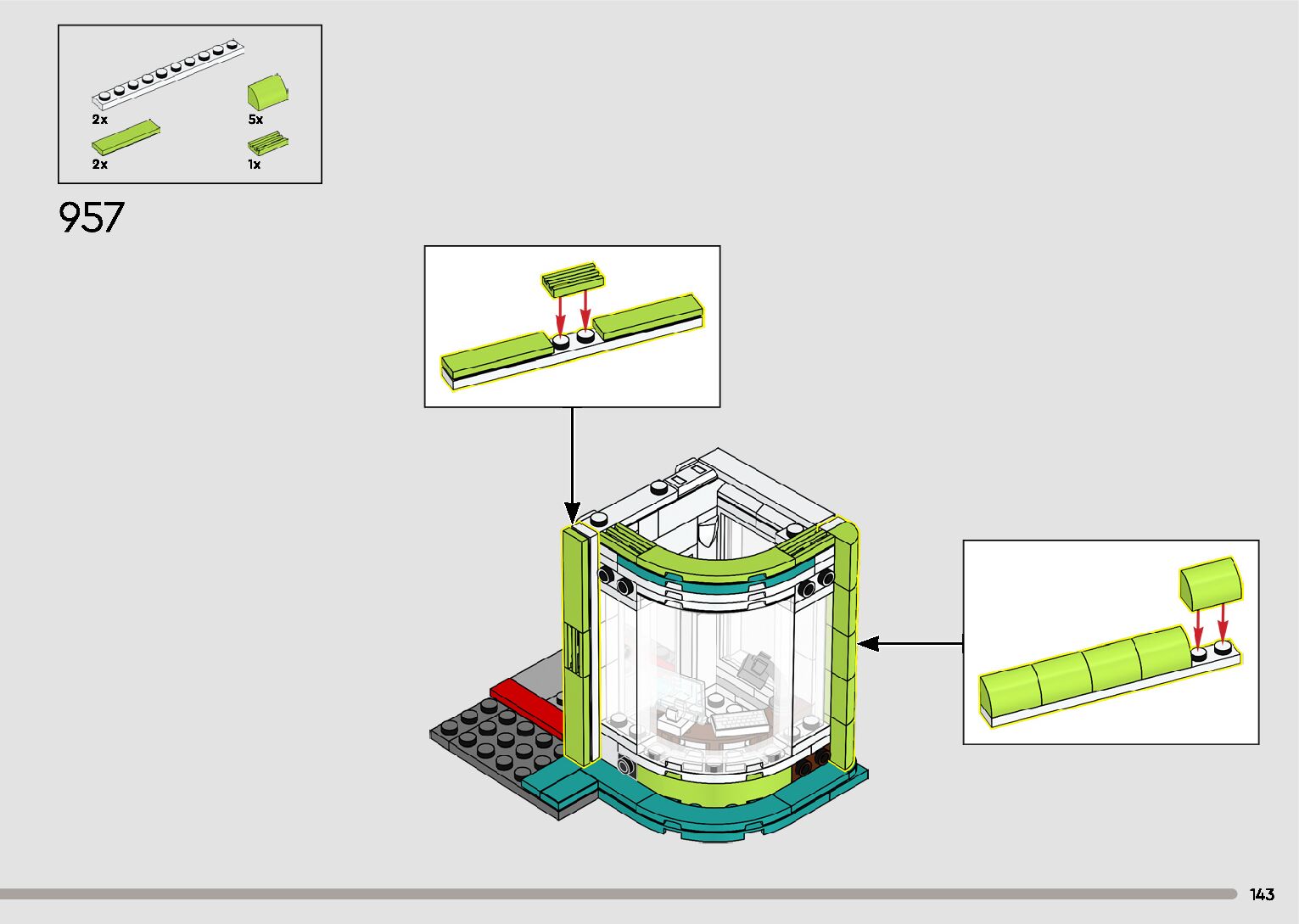 2x
5x
2x
1x
957
143