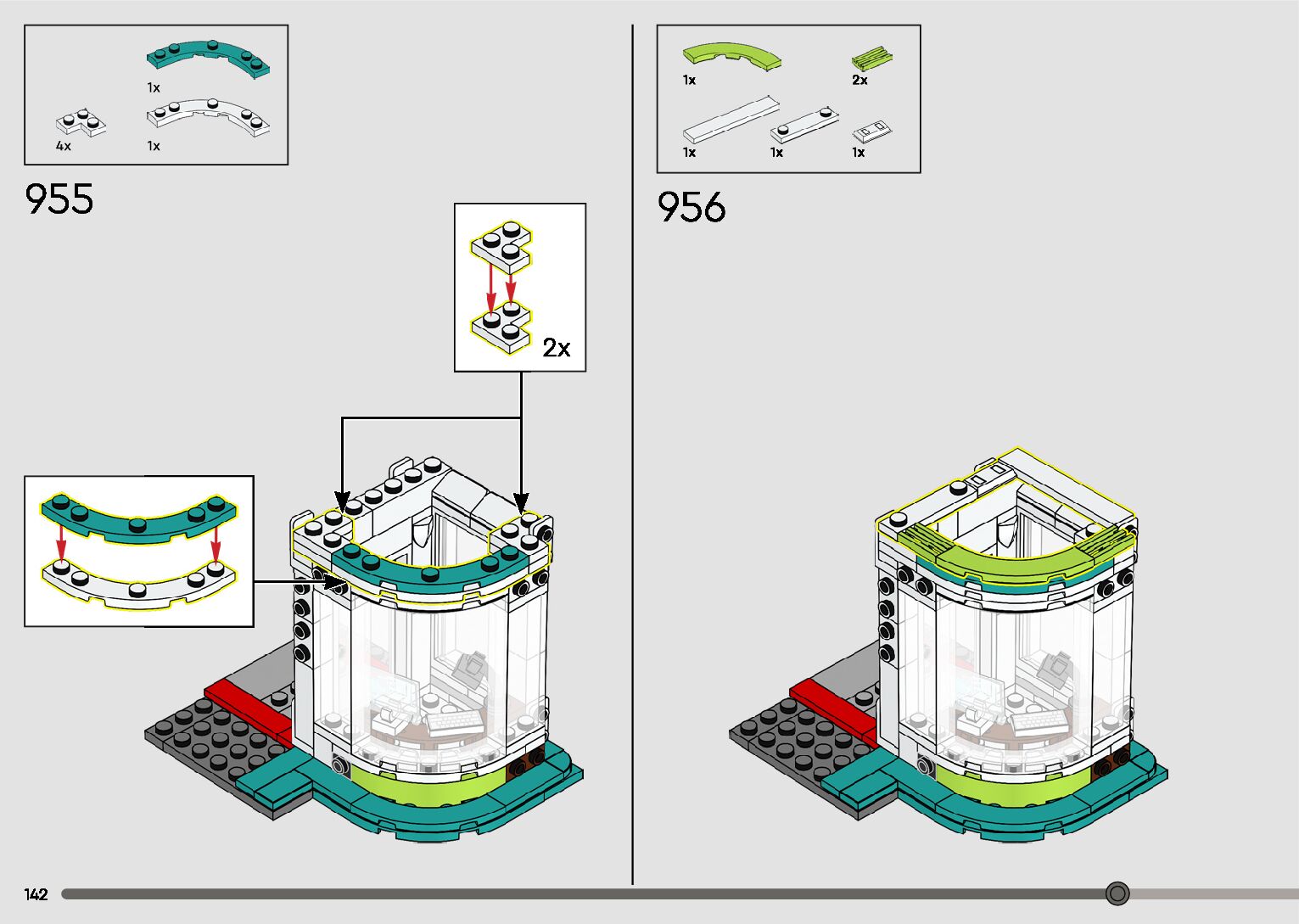 1x

4x

1x

955

2x

1x

2x

1x

1x

1x

956

142