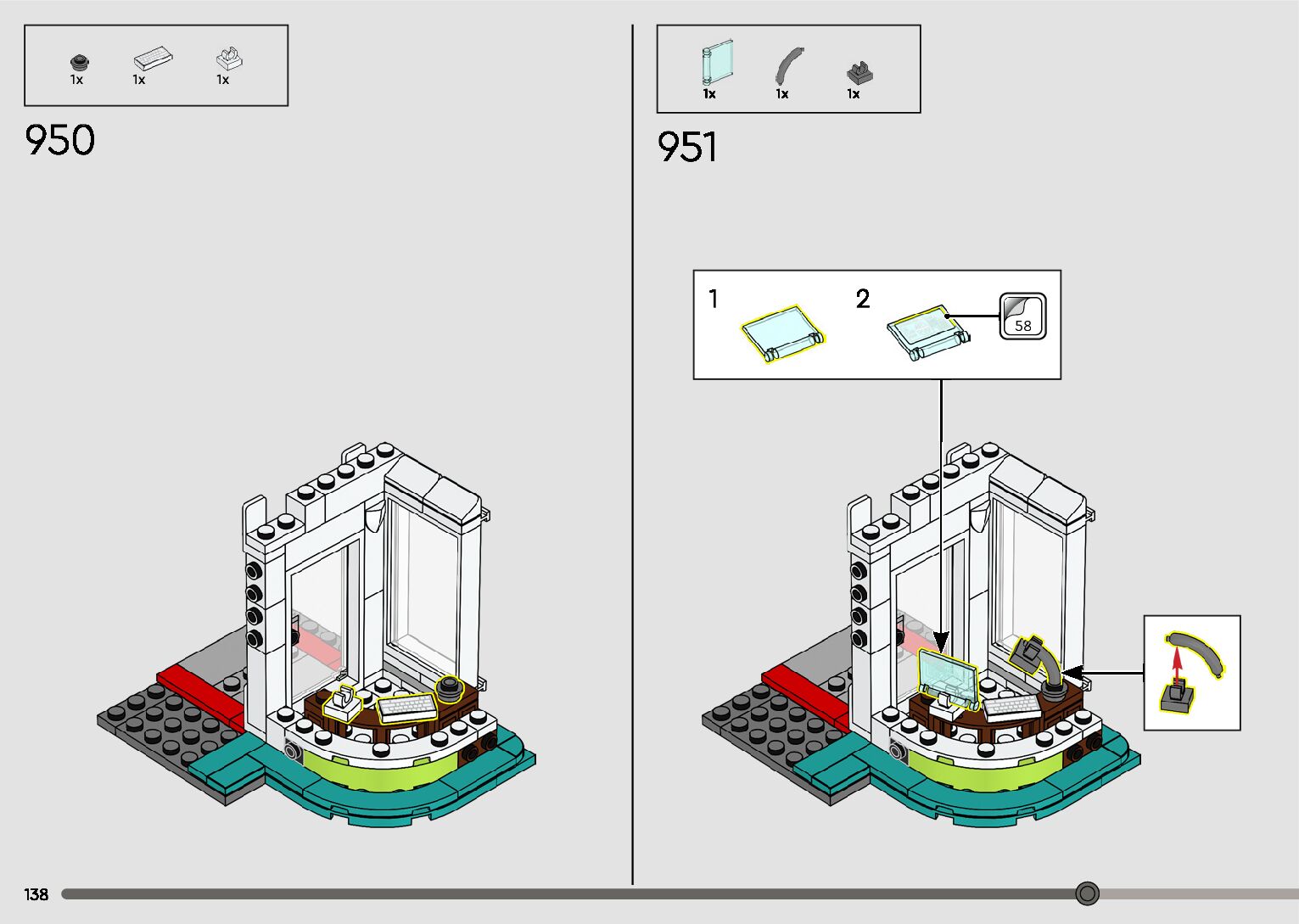 1x 1x 1x

950

1x 1x 1x

951

1

2

58

138