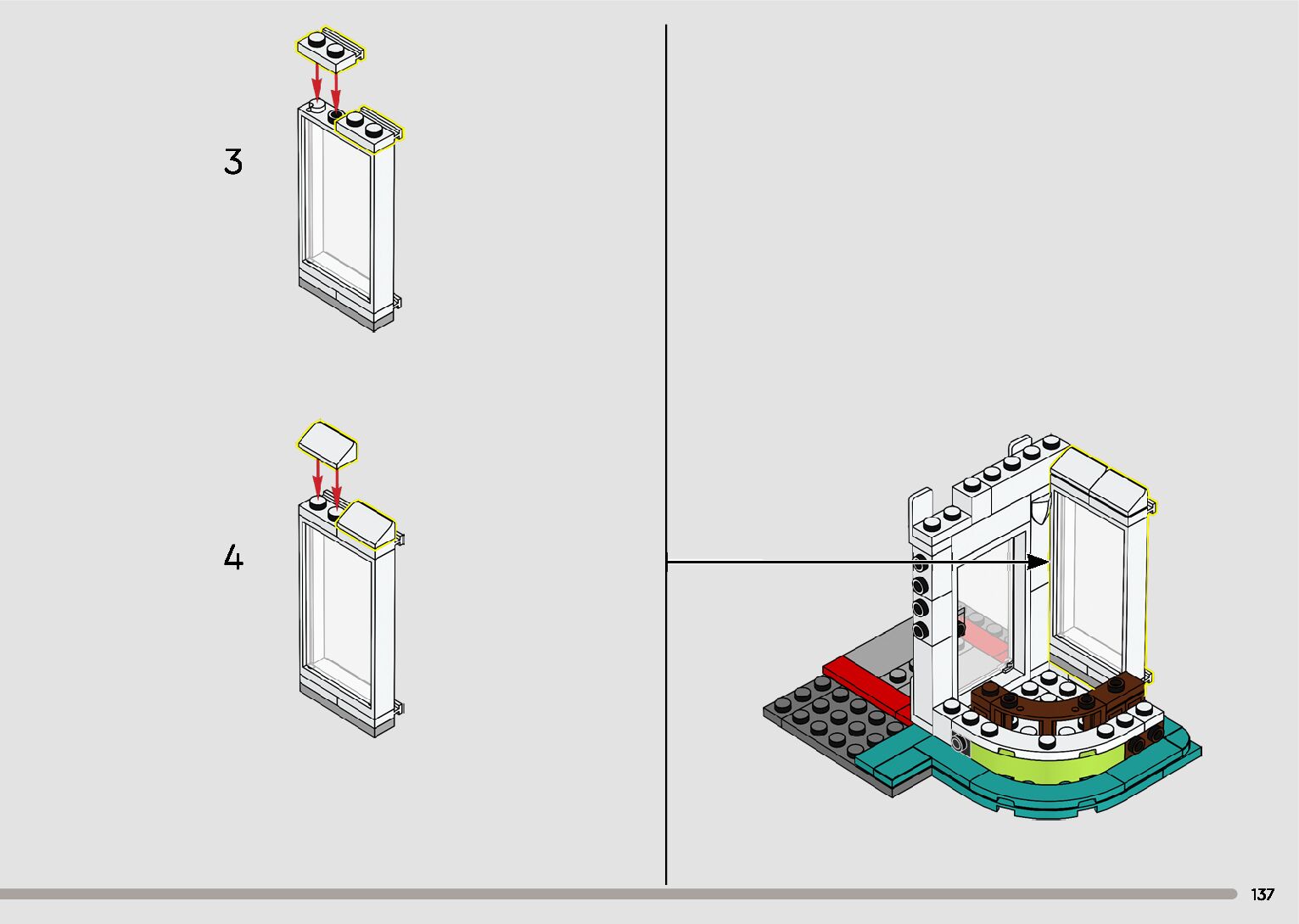 3

4

137