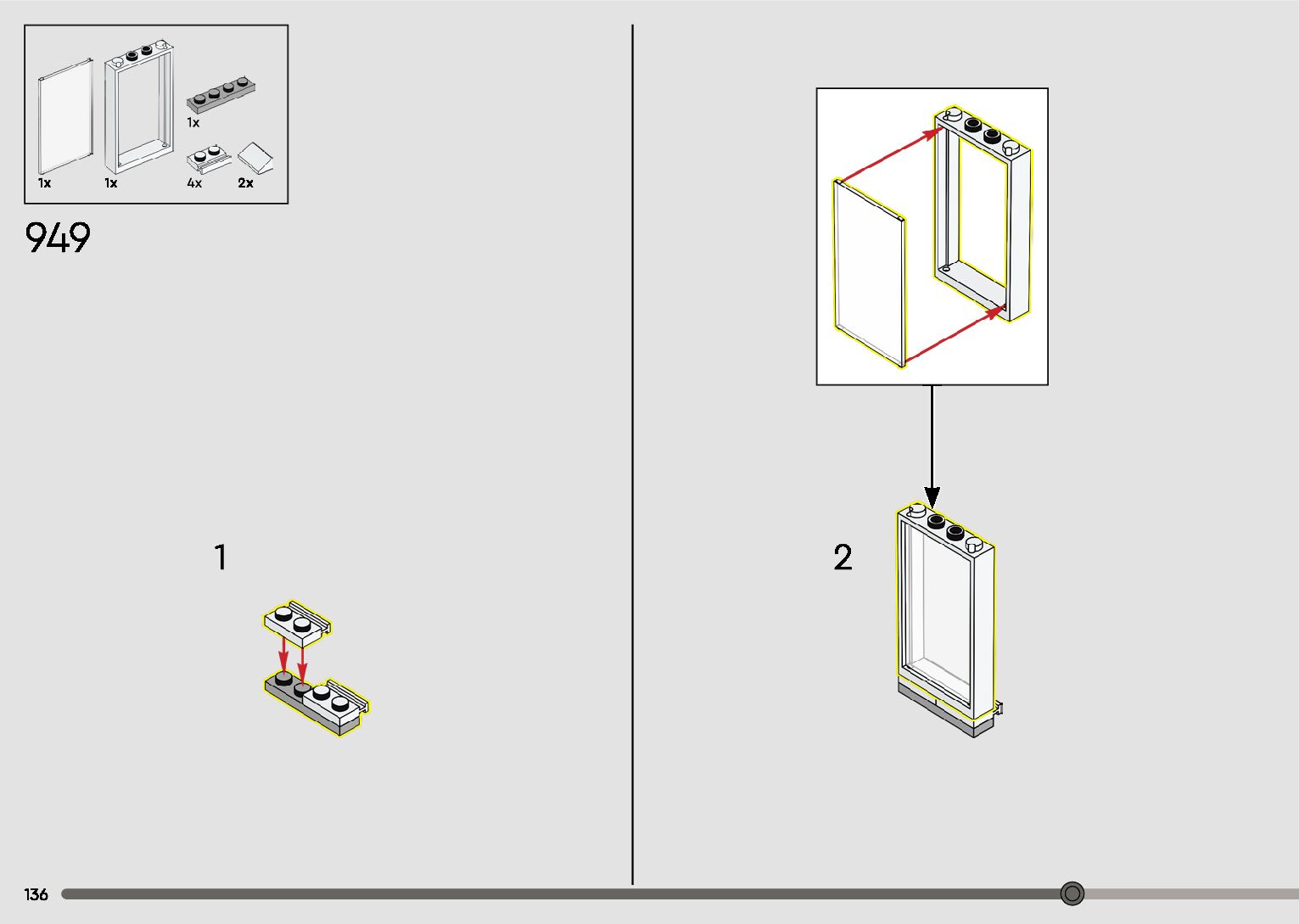 1x
1x
1x
4x
2x

949

1

2

136