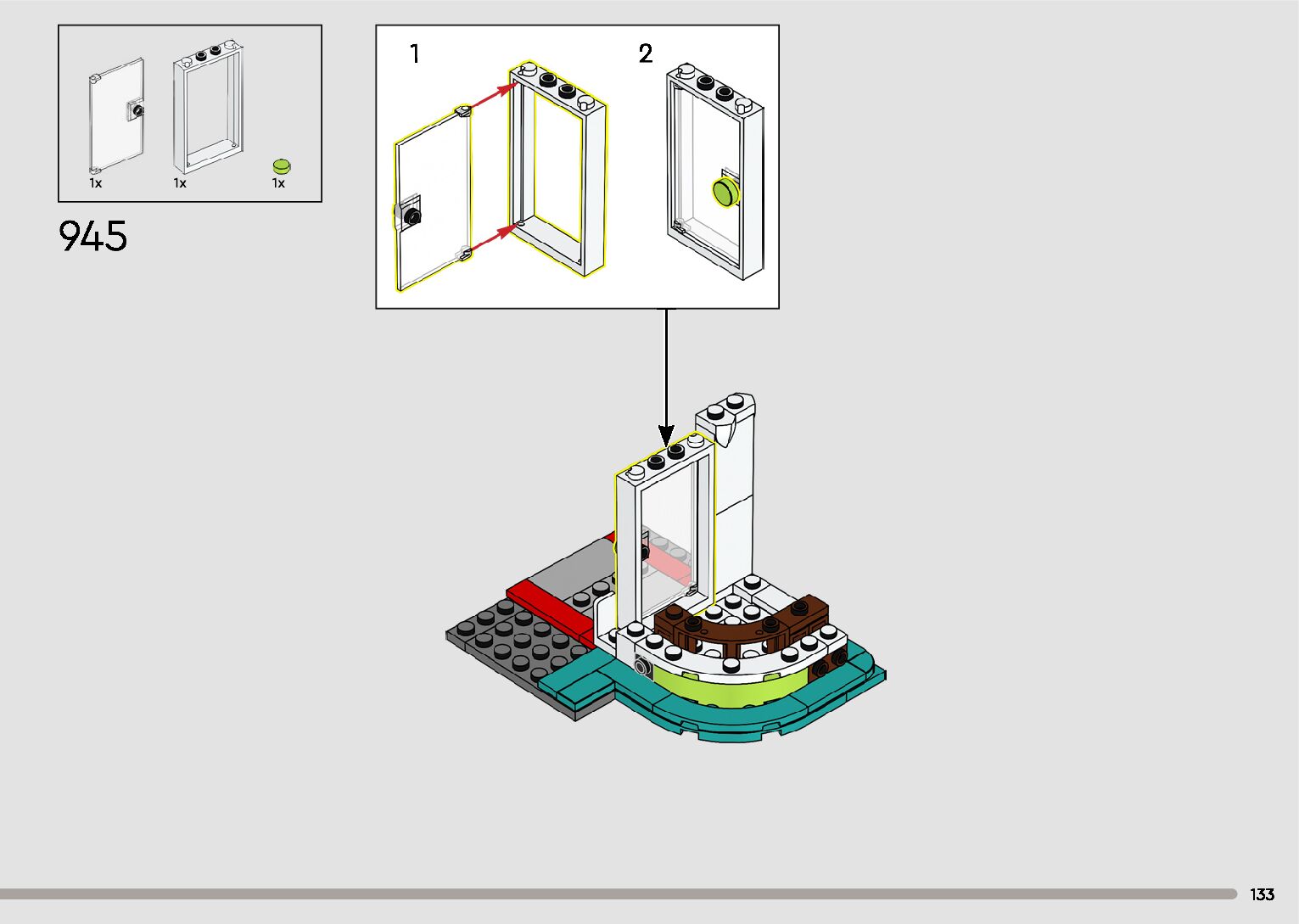 1x 1x 1x

945

1

2

133