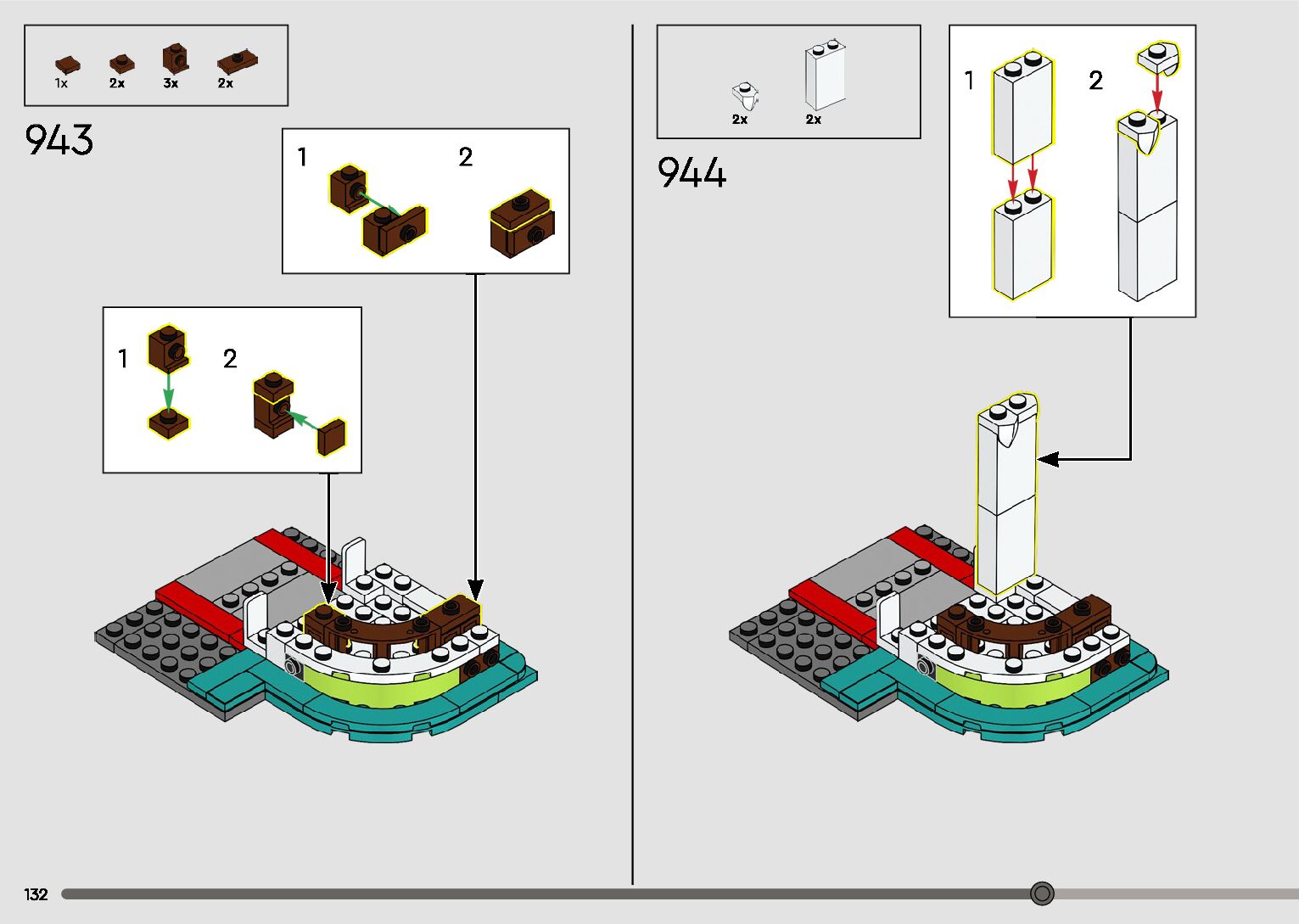 1x 2x 3x 2x

943

1 2

1 2

2x 2x

944

1 2

132