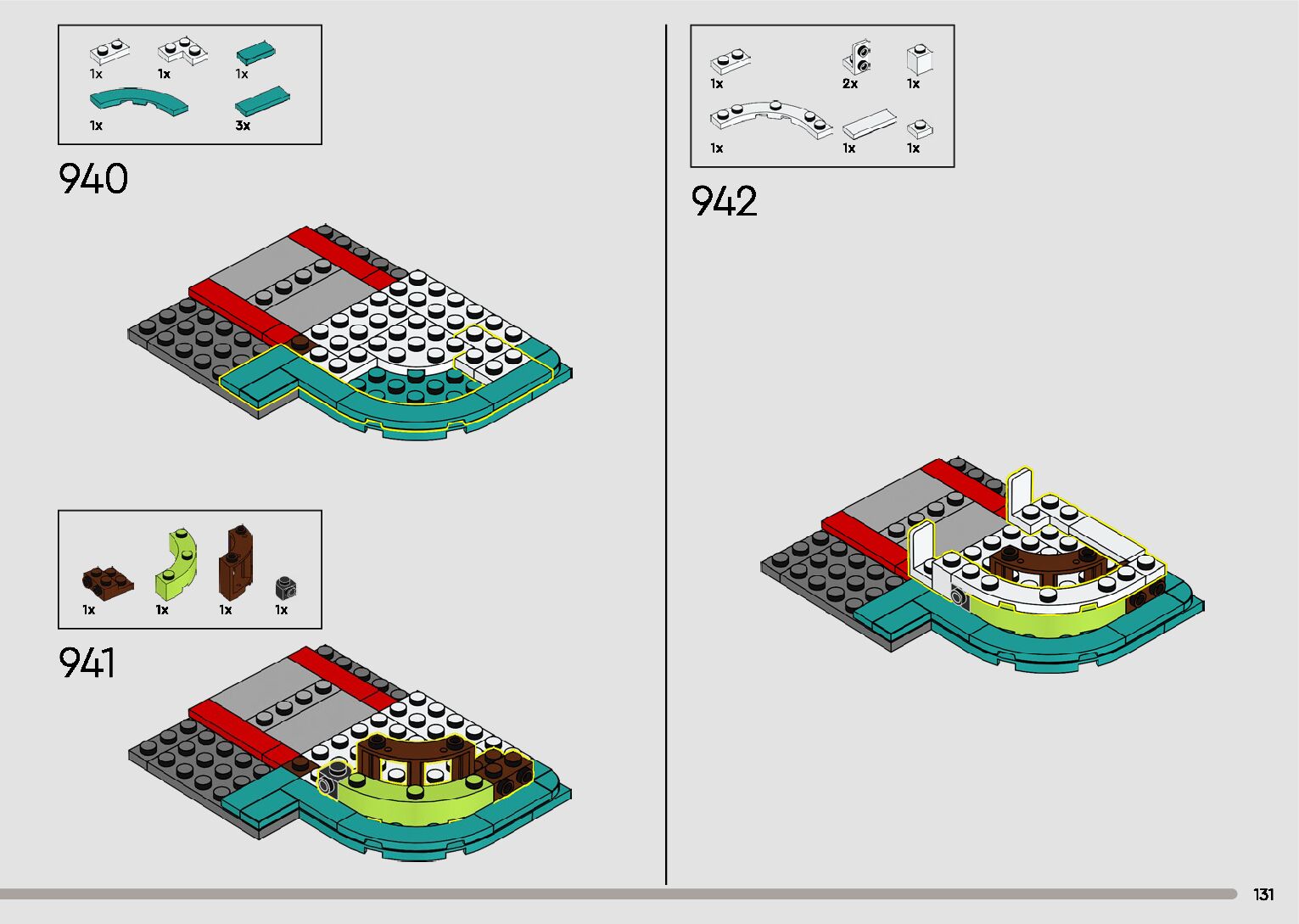 1x 1x 1x
1x 3x

940

1x 1x 1x 1x

941

1x 2x 1x
1x 1x 1x

942

131