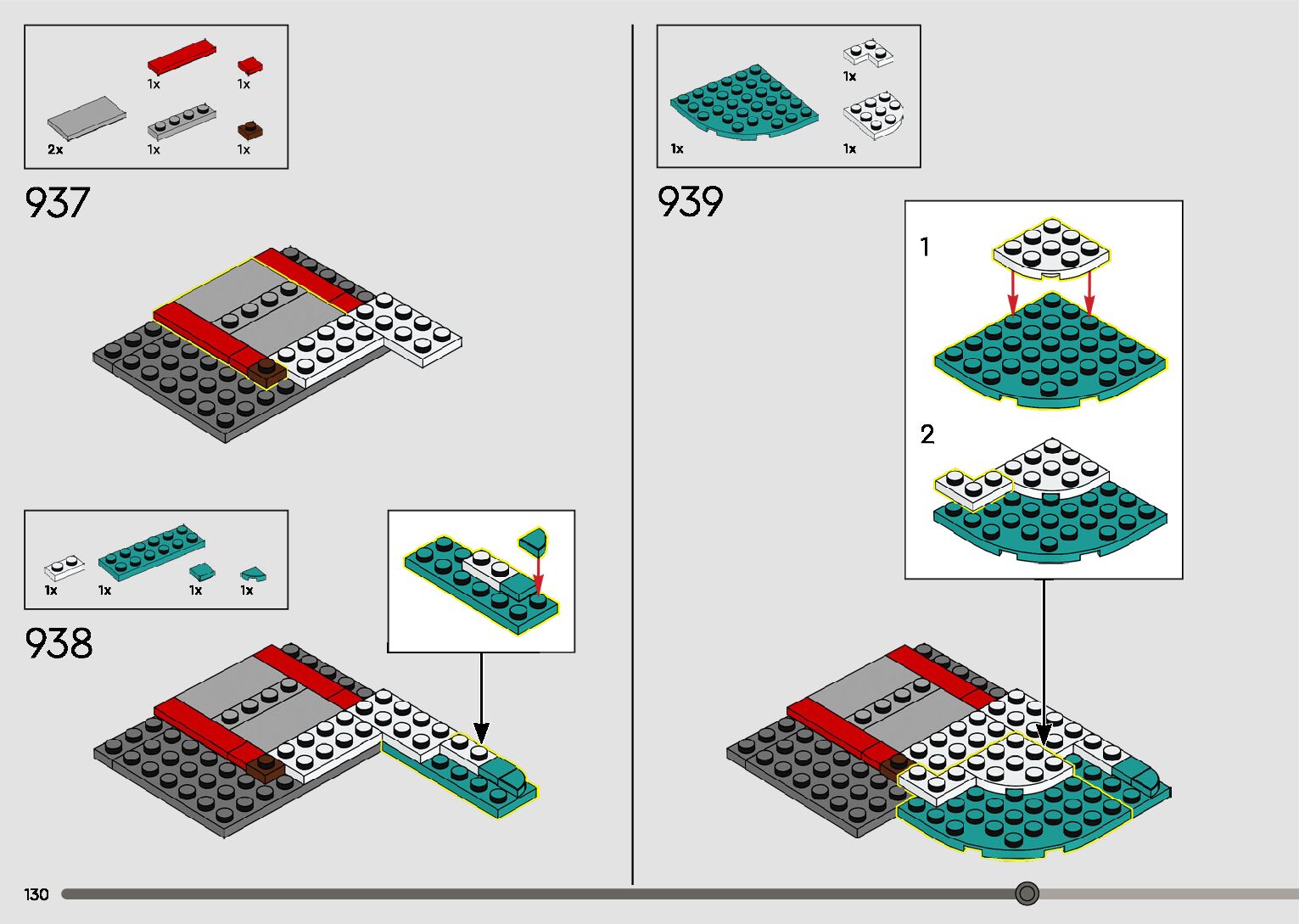 1x 1x
2x 1x 1x

937

1x 1x 1x 1x

938

1x
1x 1x

939

1

2

130