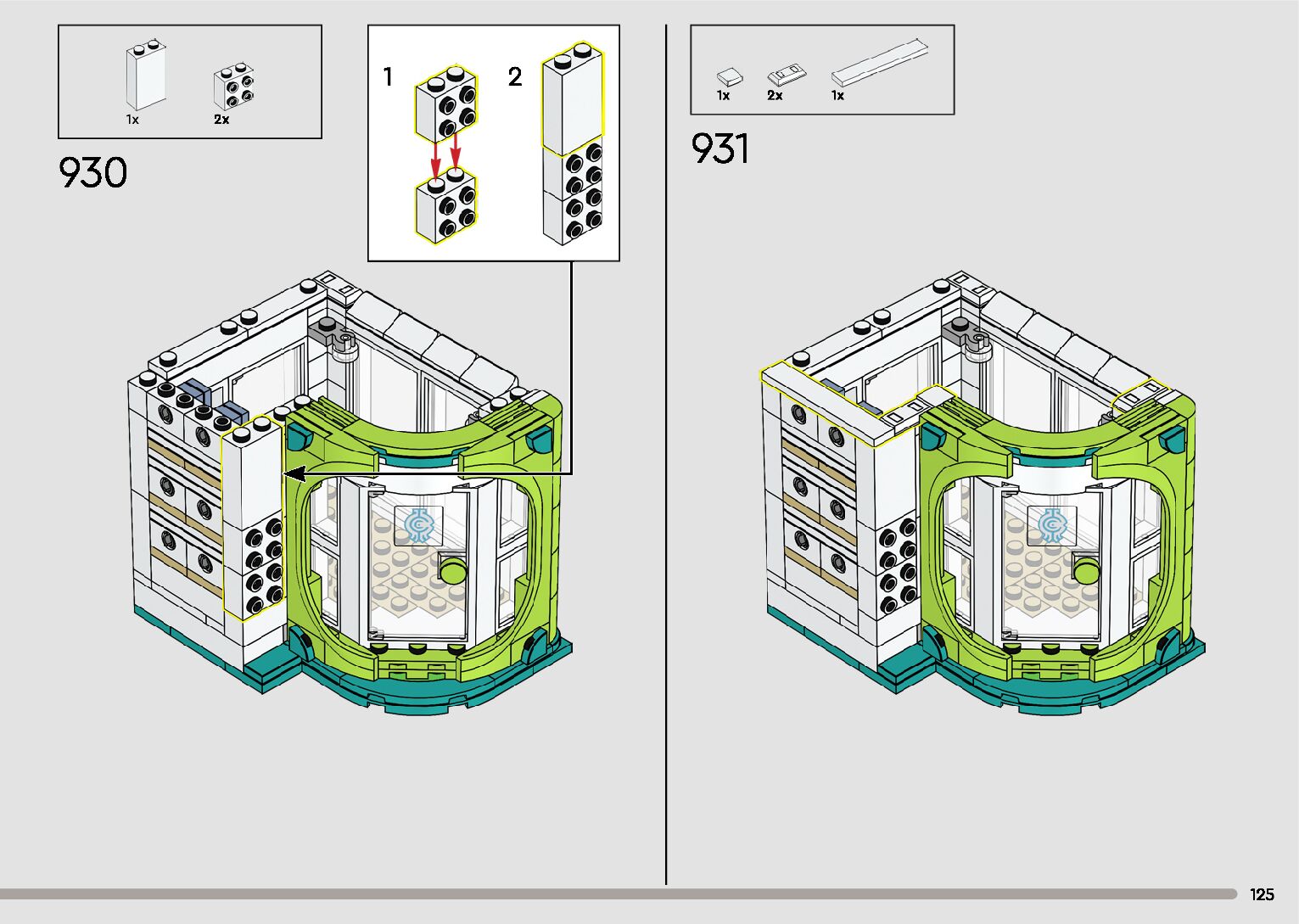 1x 2x

930

1

2

1x 2x 1x

931

125