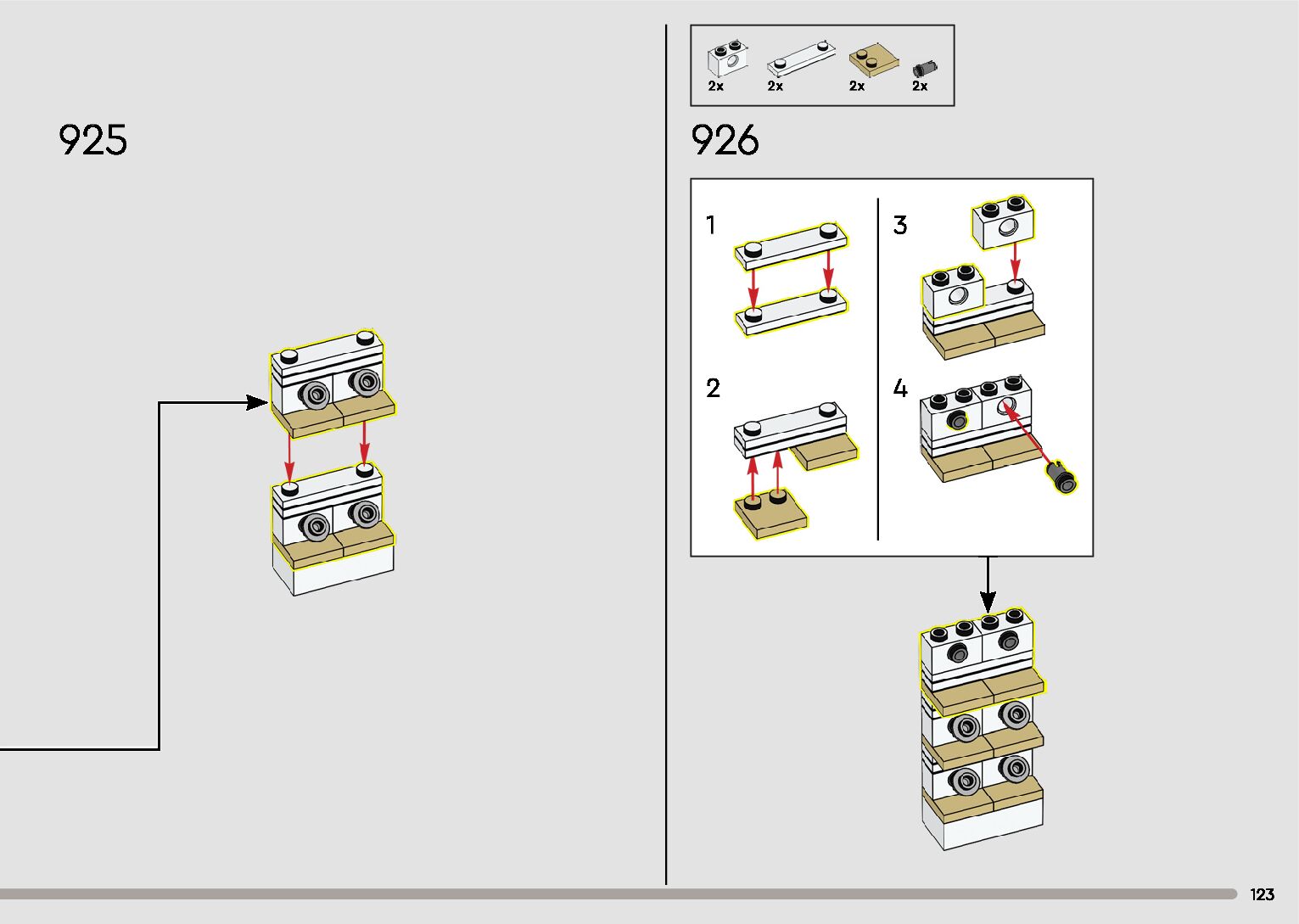 925

2x 2x 2x 2x

926

1

2

3

4

123