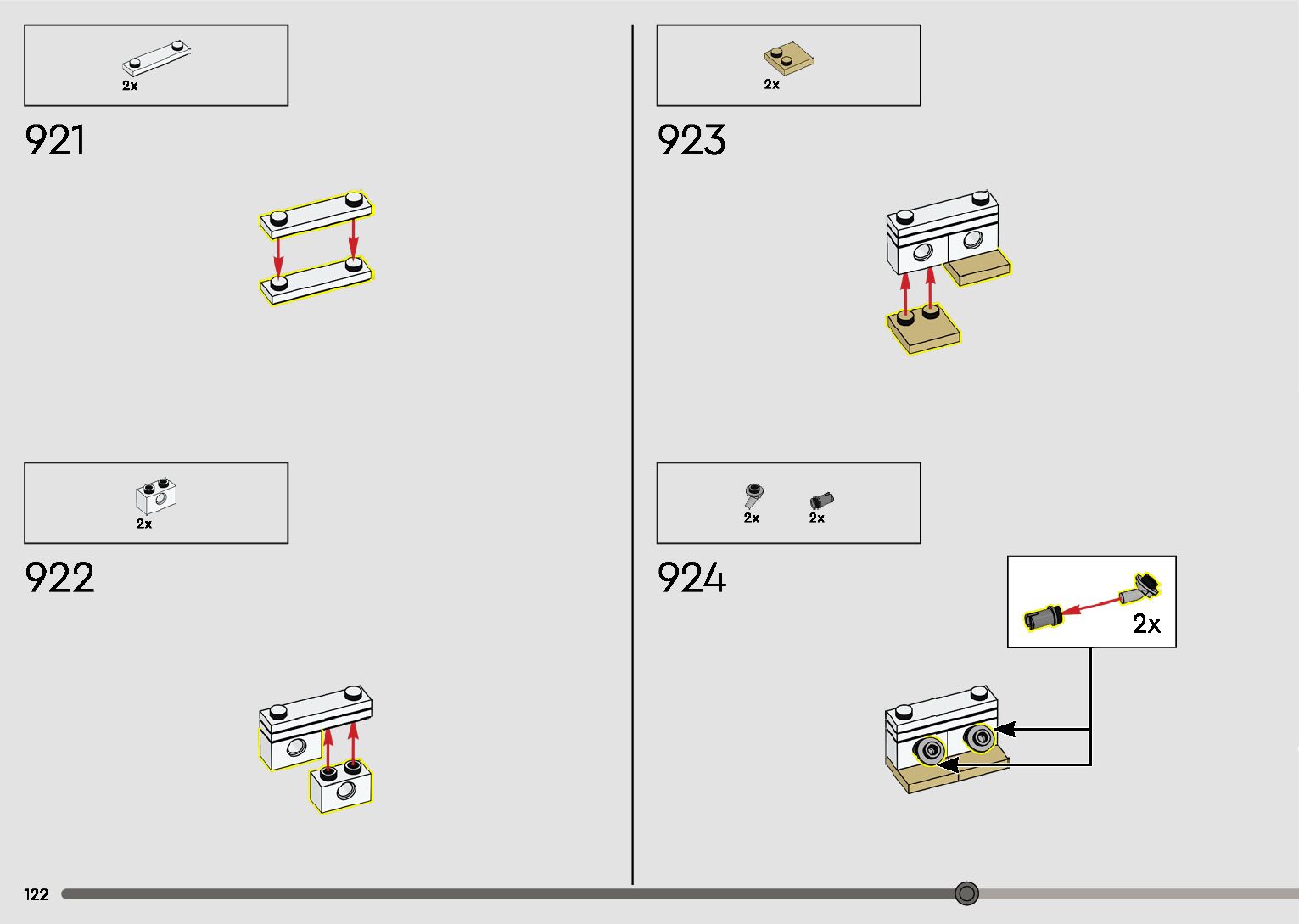 2x

921

2x

922

2x

923

2x 2x

924

2x

122