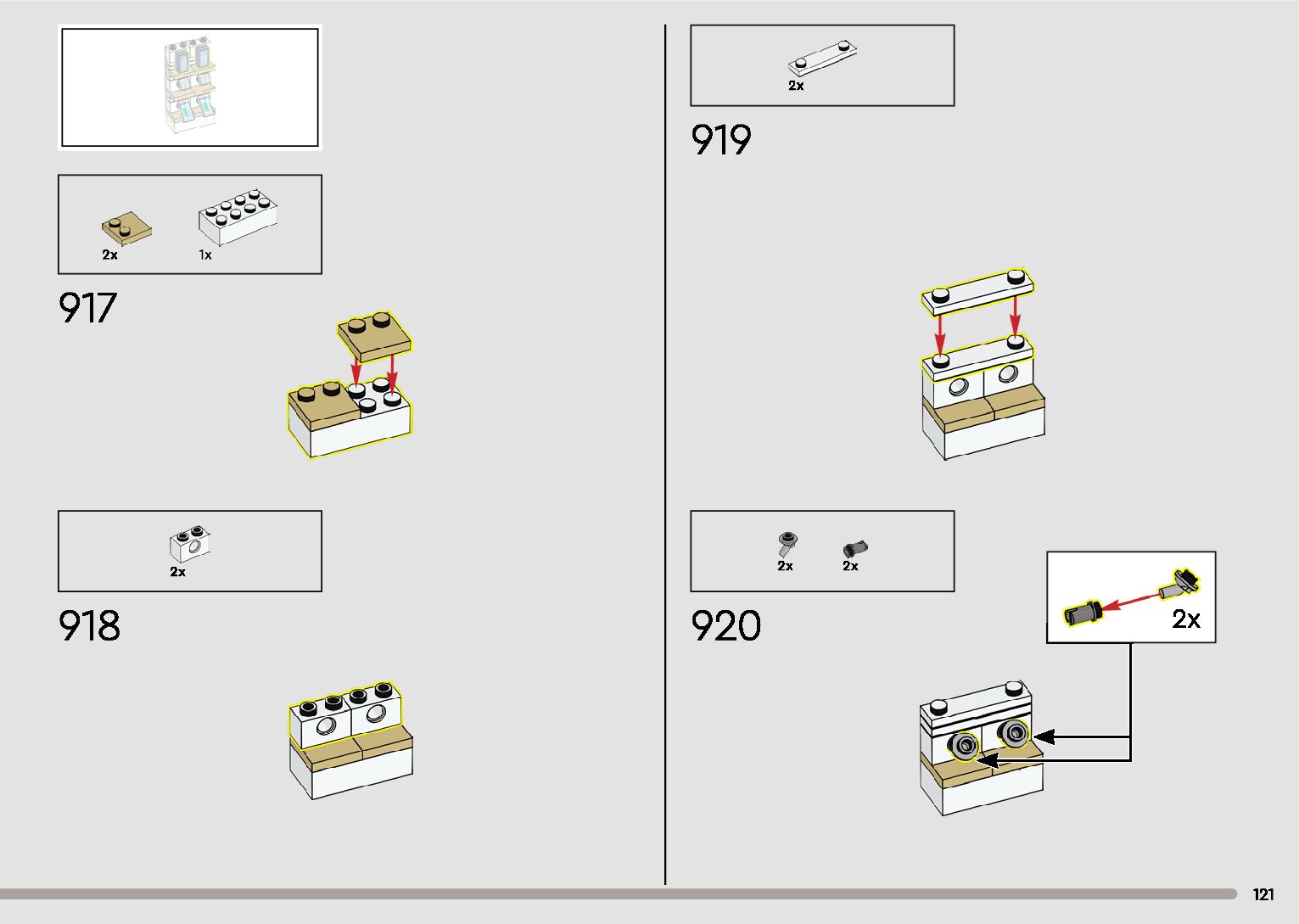 2x 1x

917

2x

918

2x

919

2x 2x

920

2x

121