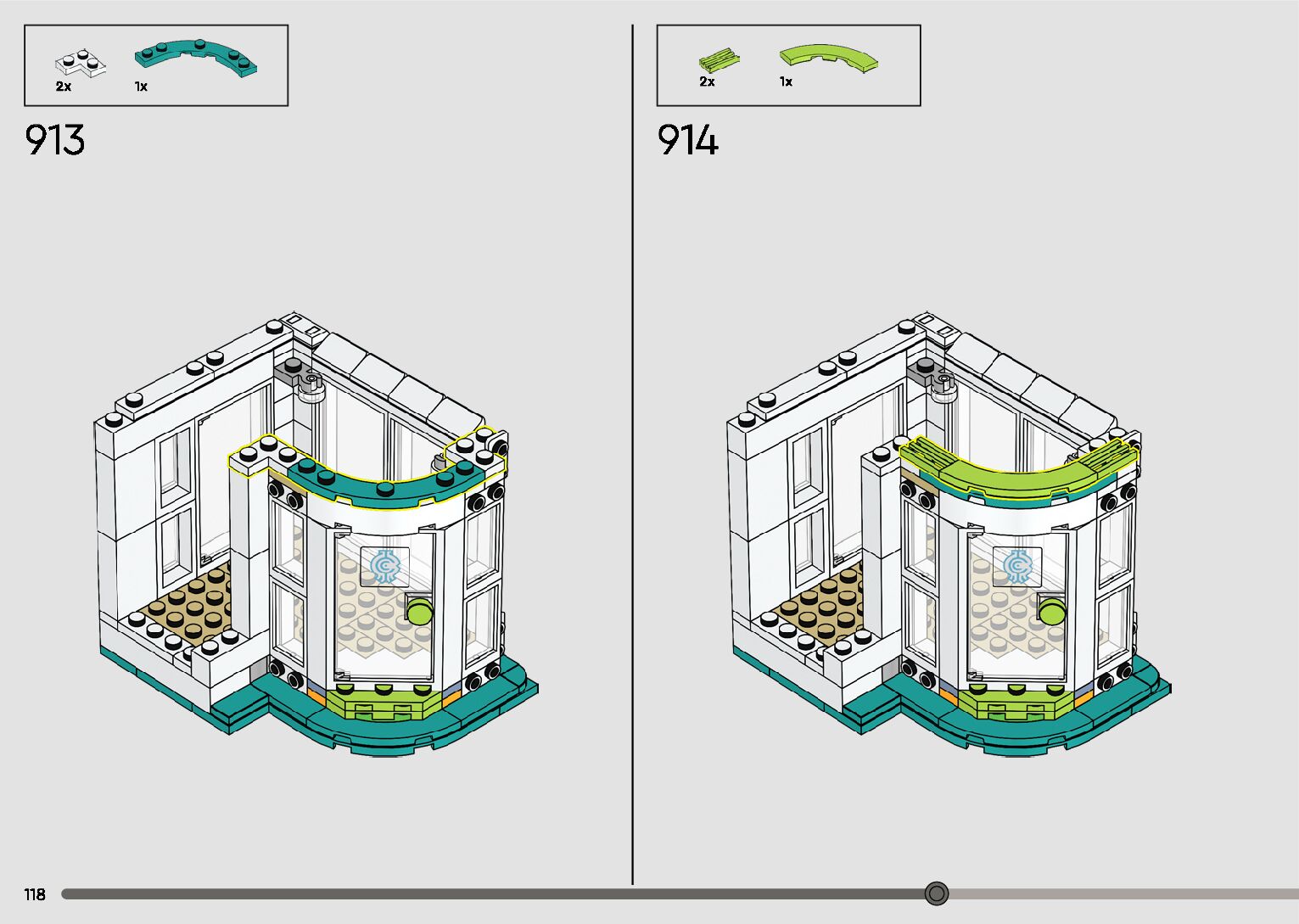 2x 1x

913

2x 1x

914

118