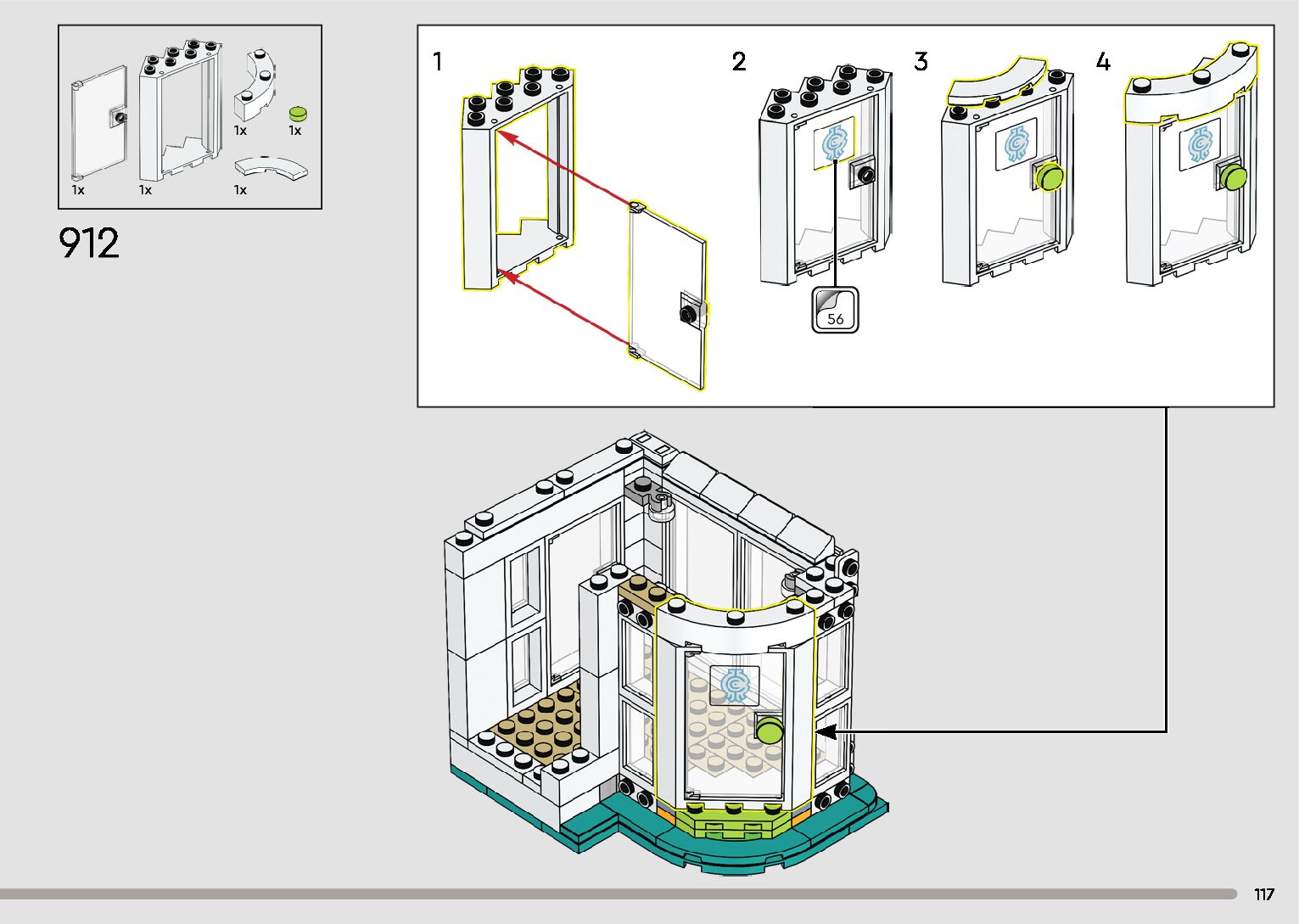 1x 1x 1x 1x
1x

912

1

2

3

4

56

117