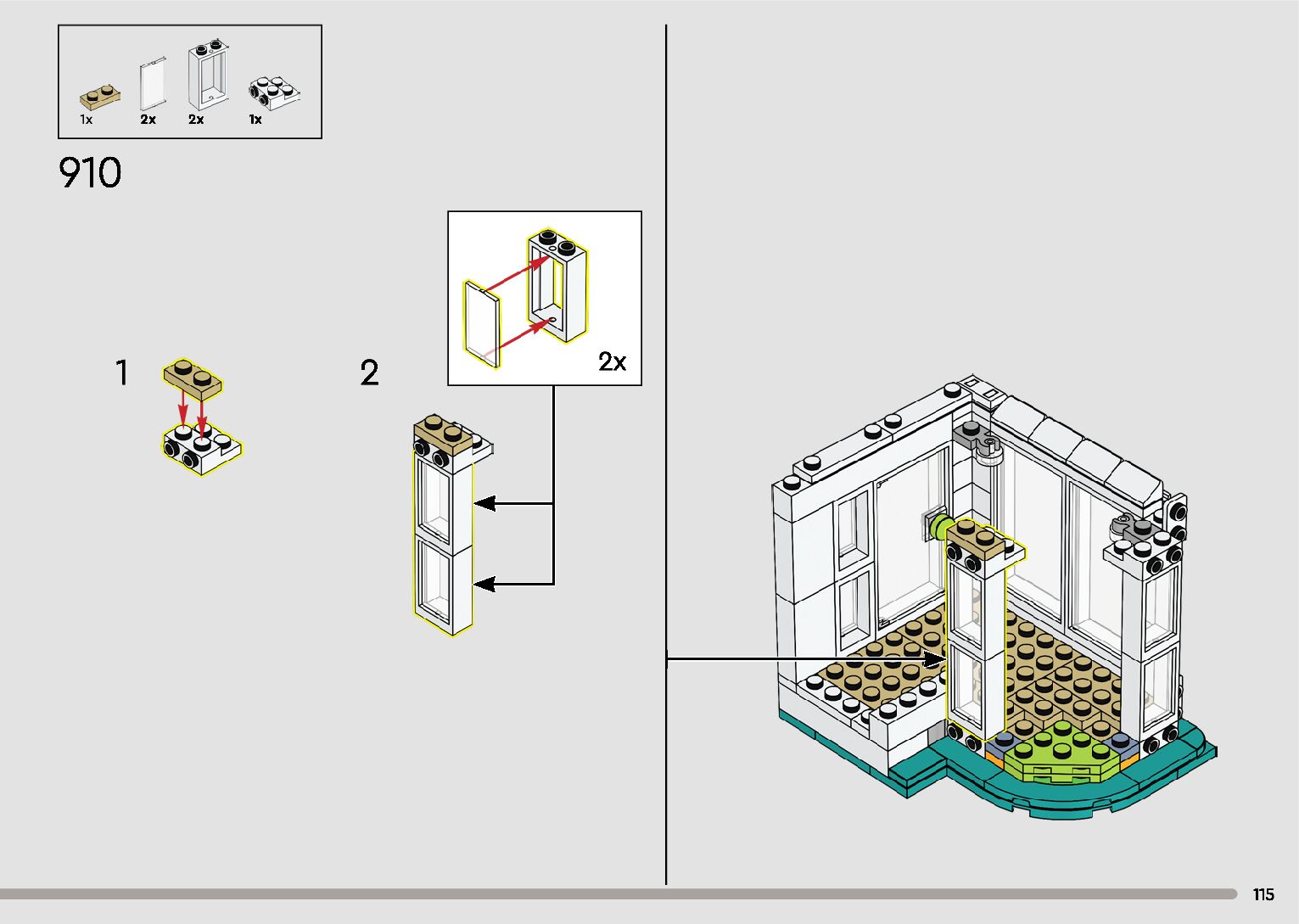 1x 2x 2x 1x

910

1

2

2x

115