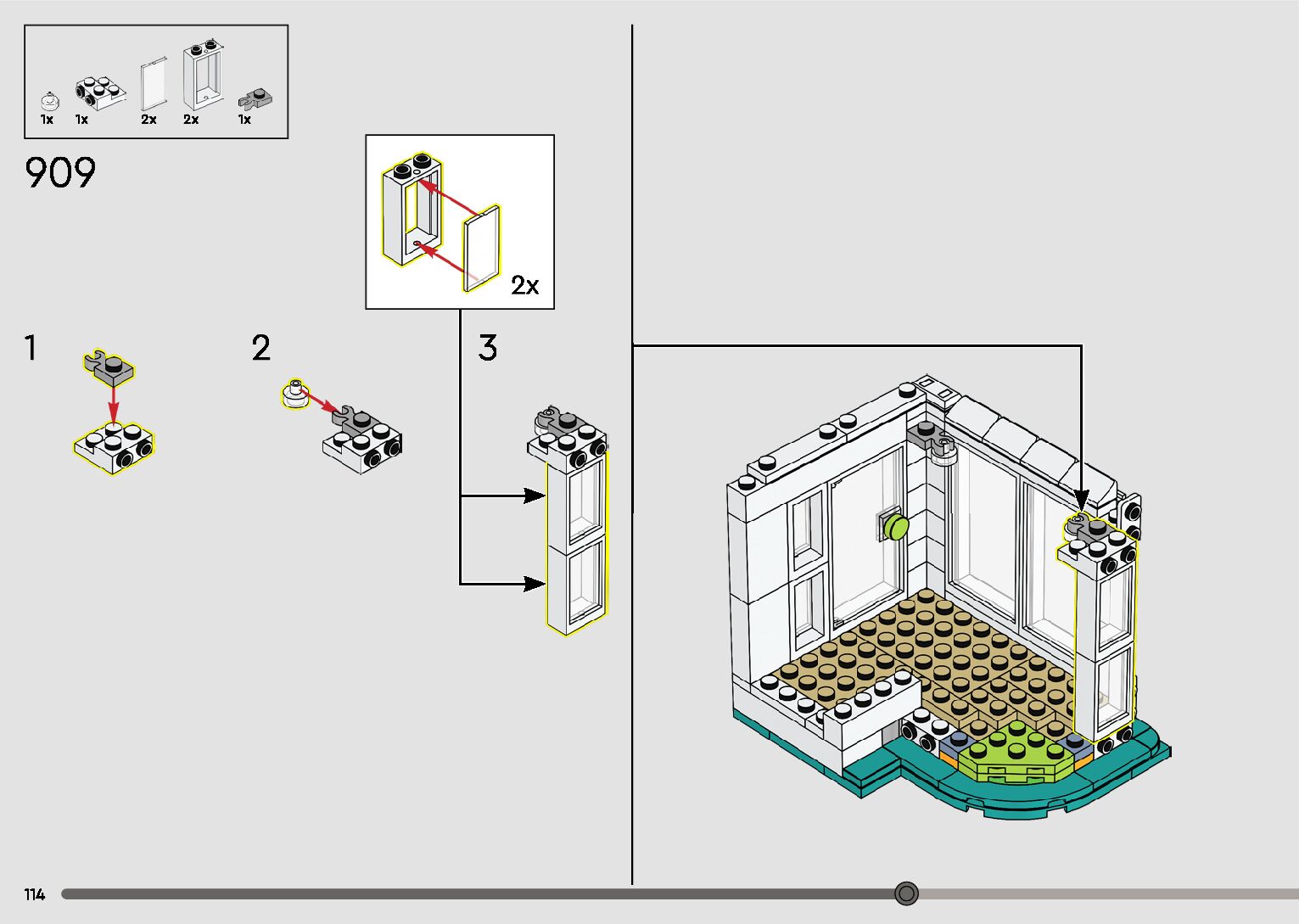 1x 1x 2x 2x 1x

909

2x

1

2

3

114